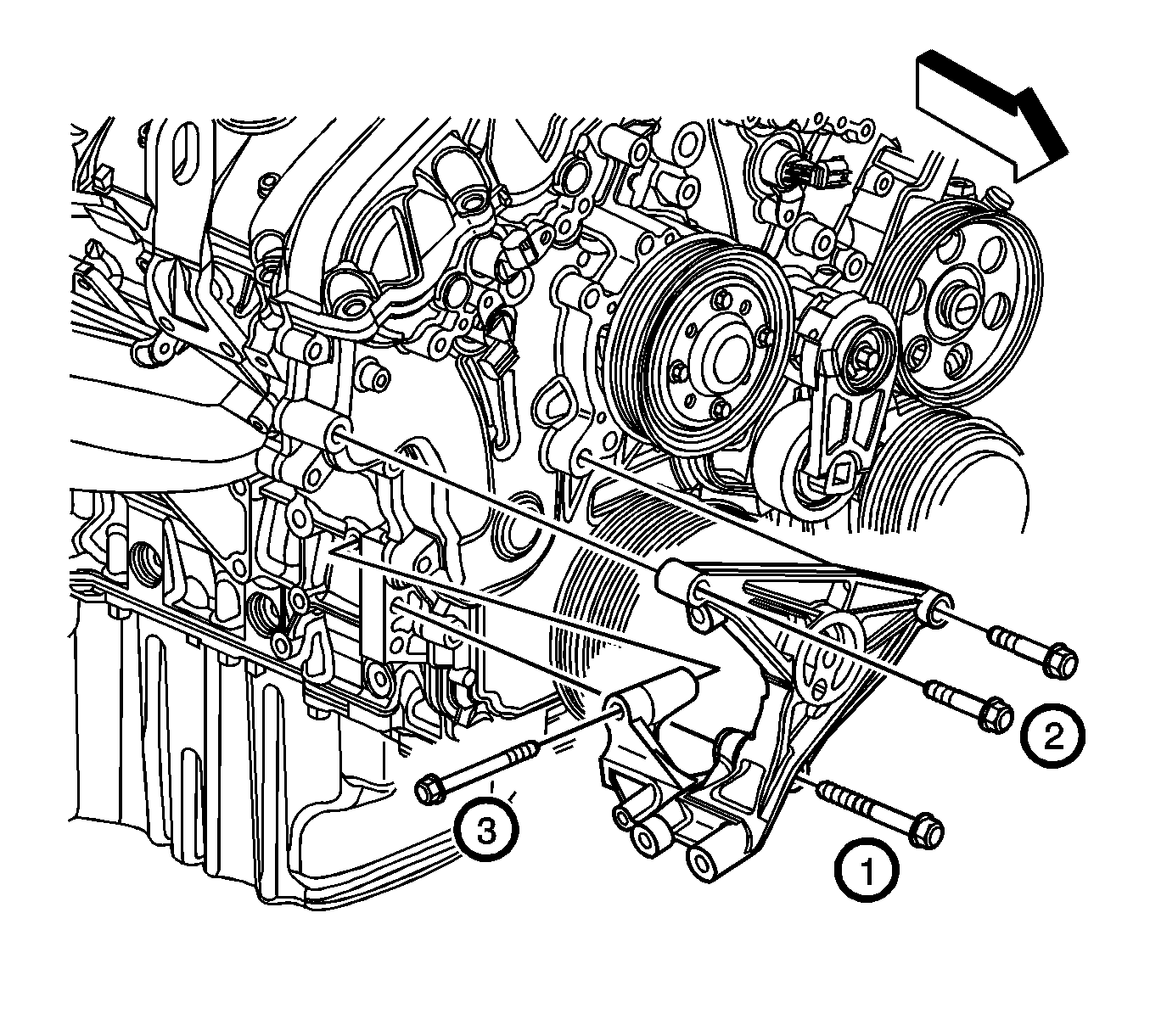 2
3
1