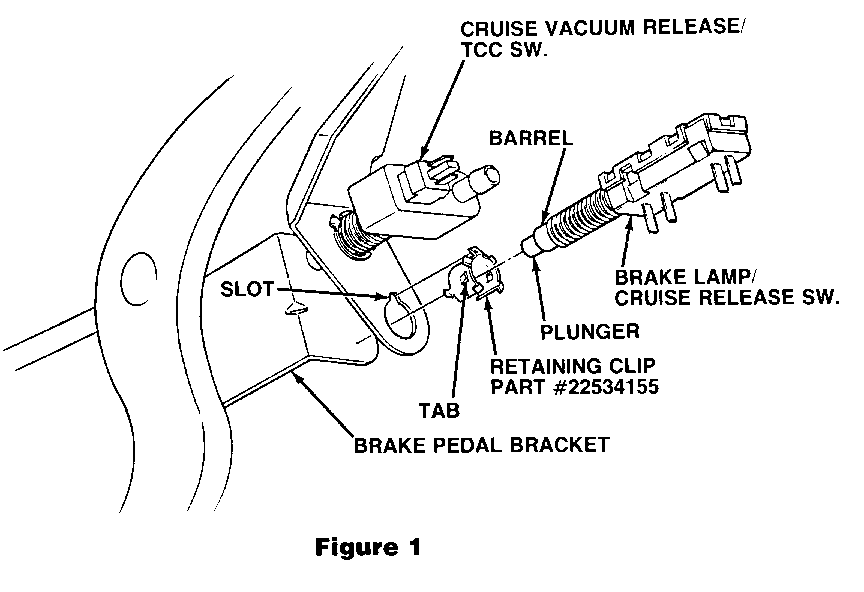 CRUISE VACUUM RELEASE/
TCC SW.

BARREL

SLOT

BRAKE LAMP/
CRUISE RELEASE SW.

PLUNGER

RETAINING CLIP
PART #22534155

TAB

BRAKE PEDAL BRACKET

Figure 1