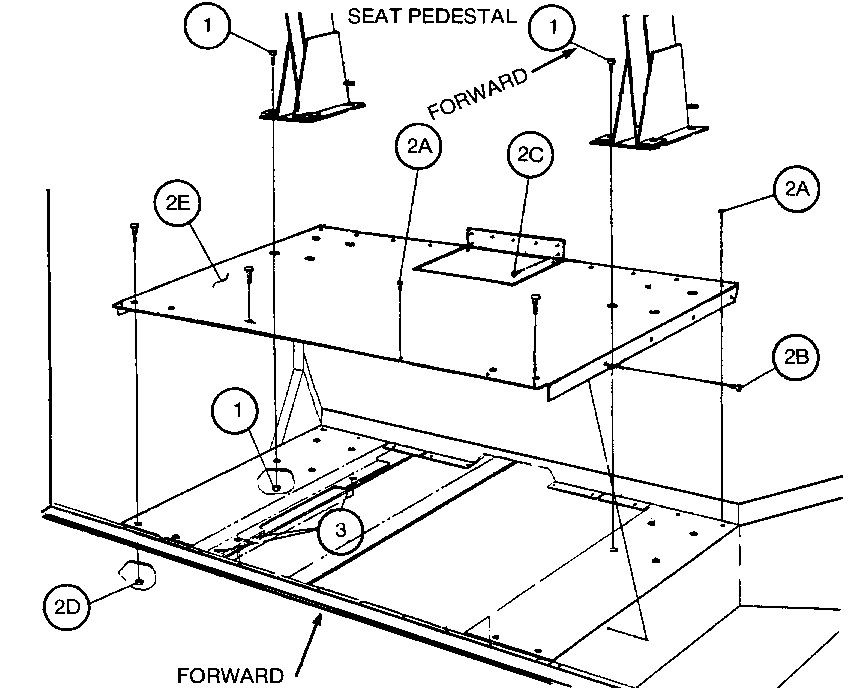 1
SEAT PEDESTAL
1
FORWARD
2A
2C
2E
2A
2B
1
3
2D
FORWARD