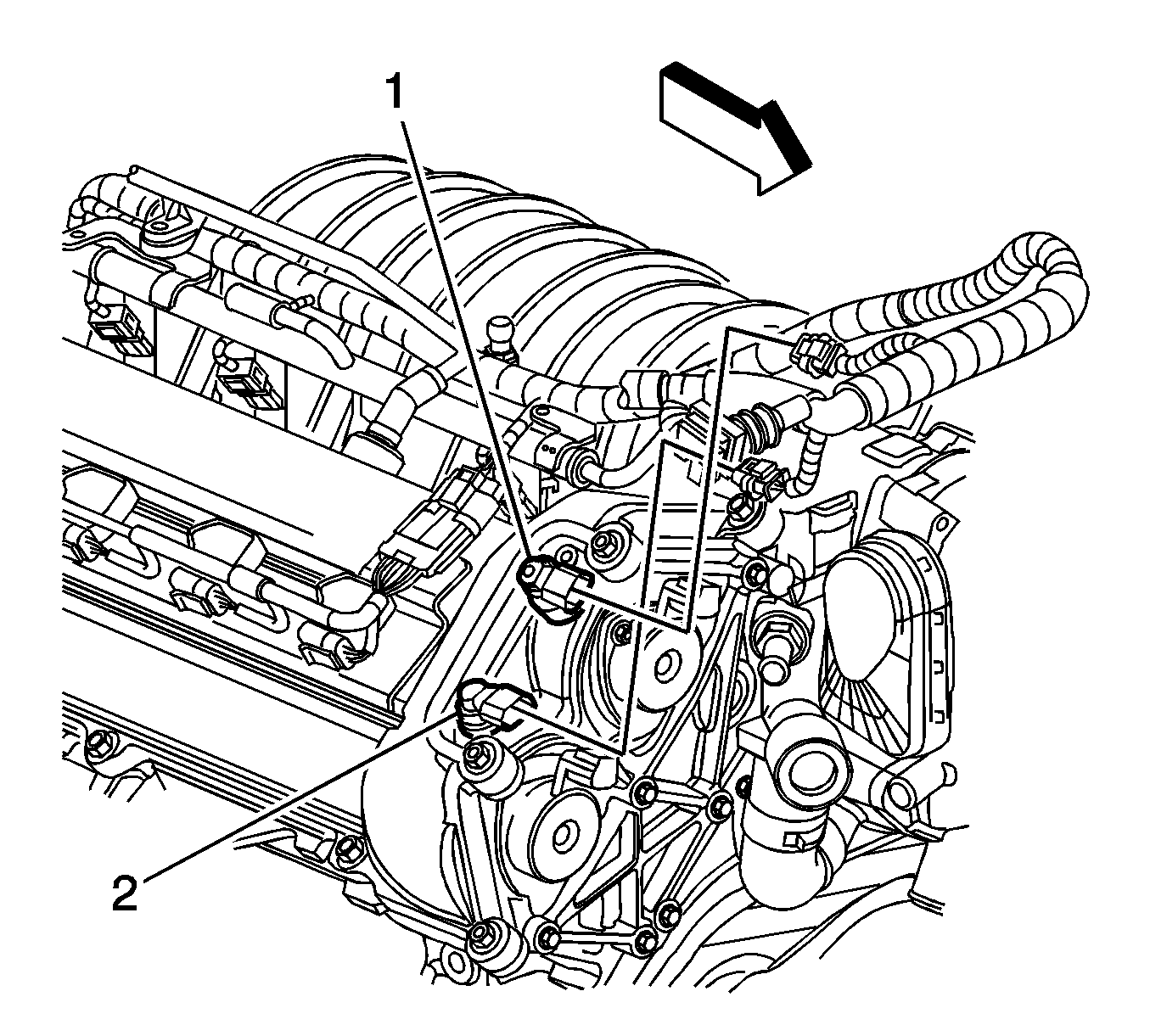 1

2