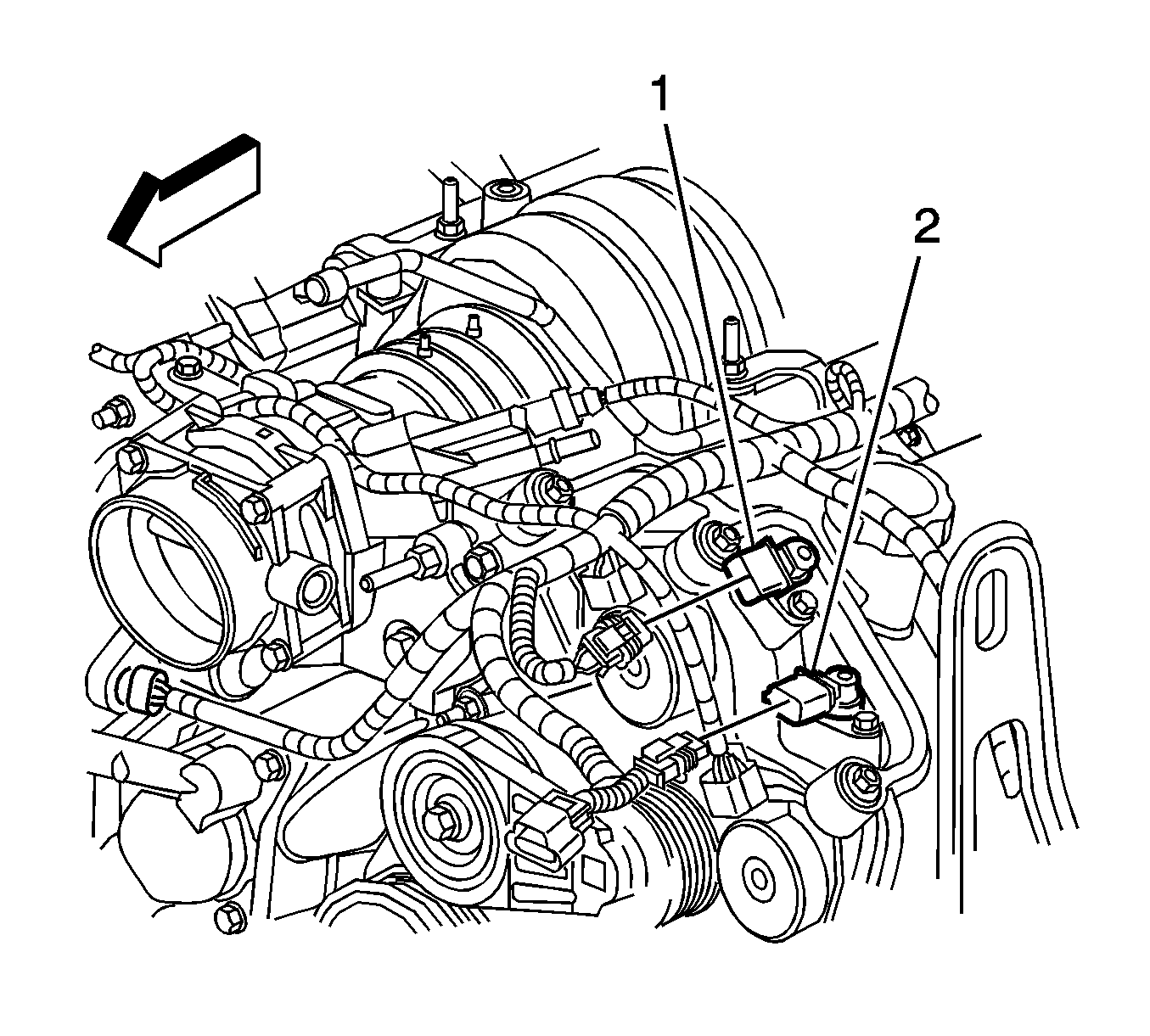 1
2