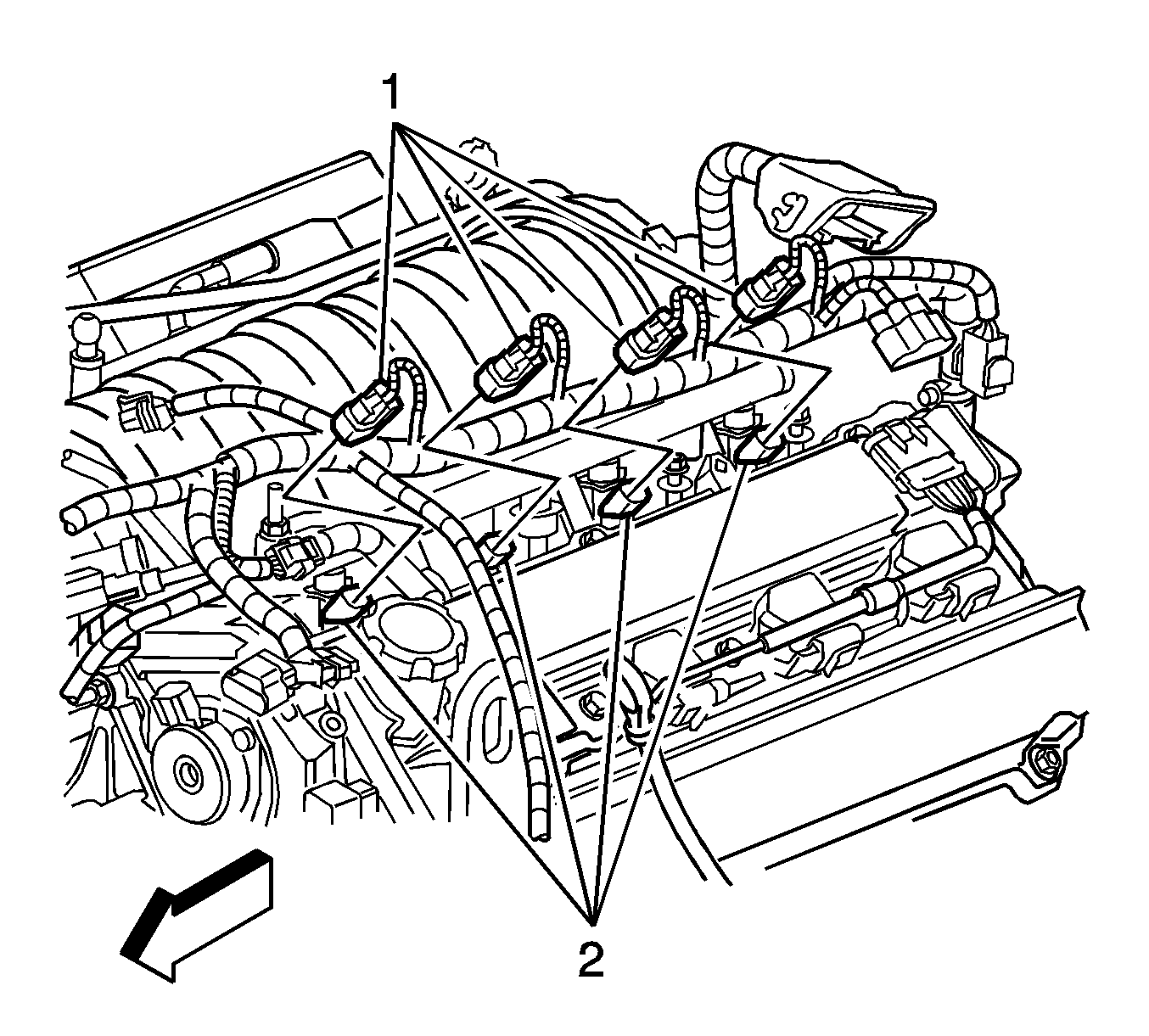 1

2