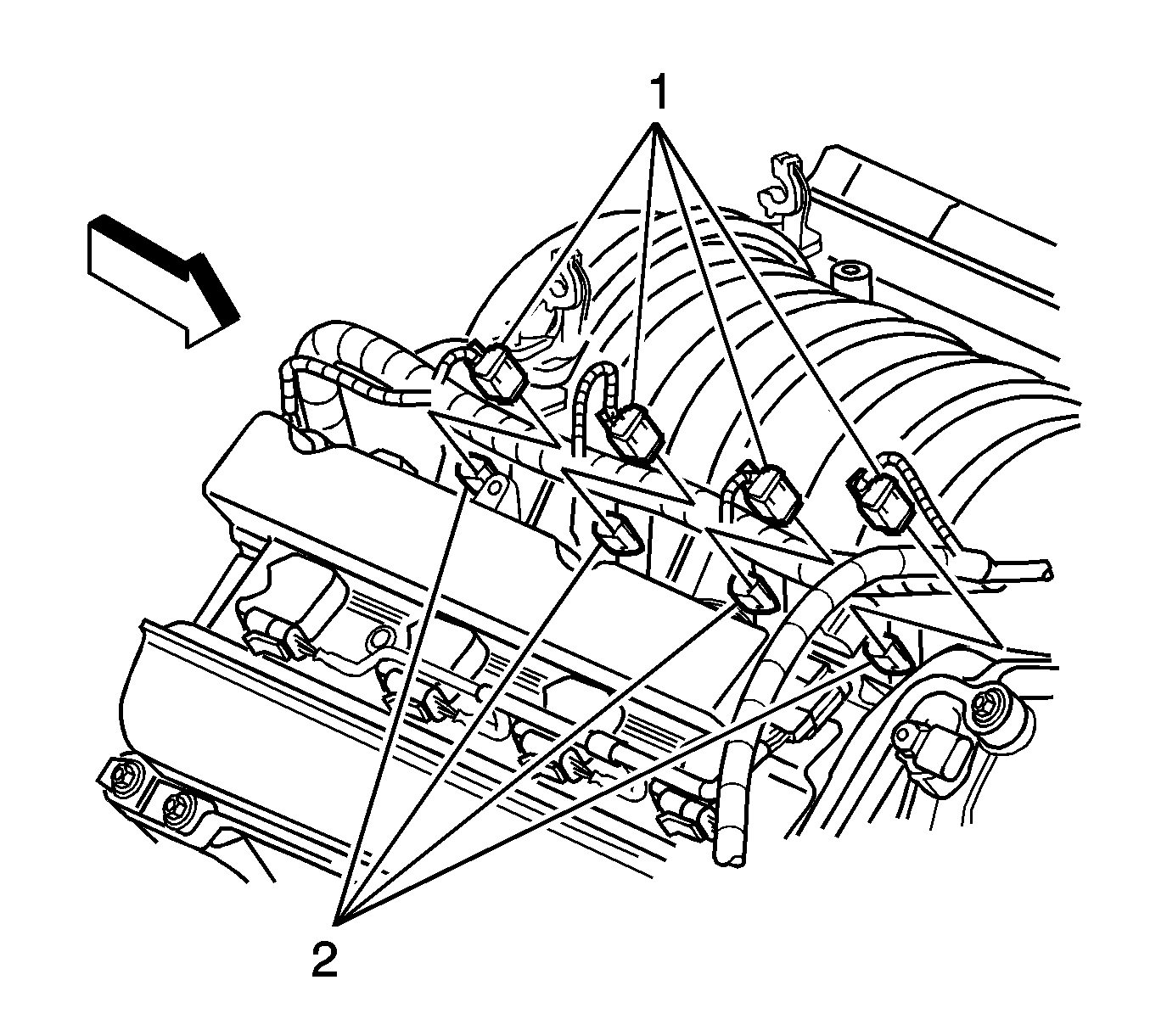 1
2