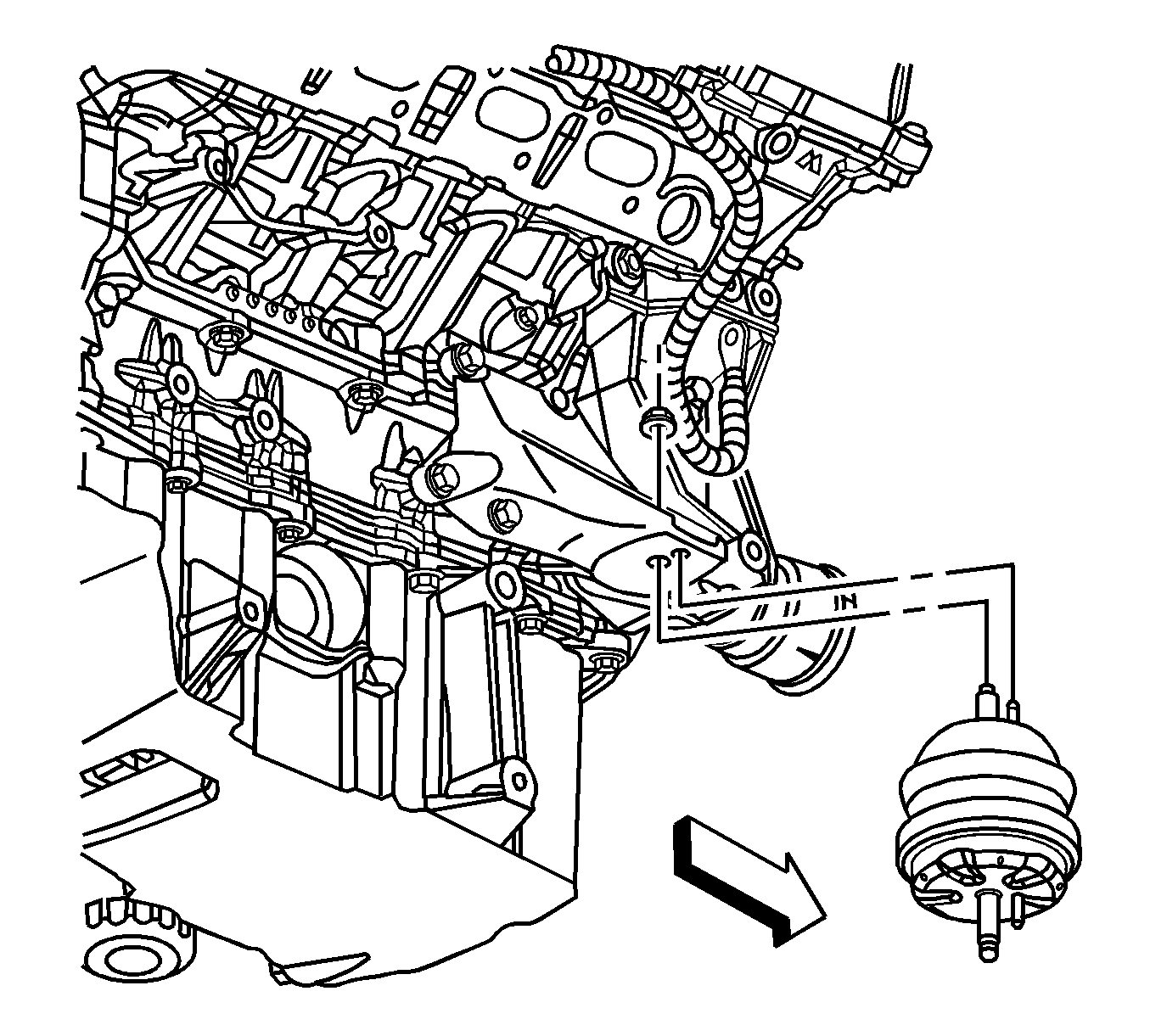 IN