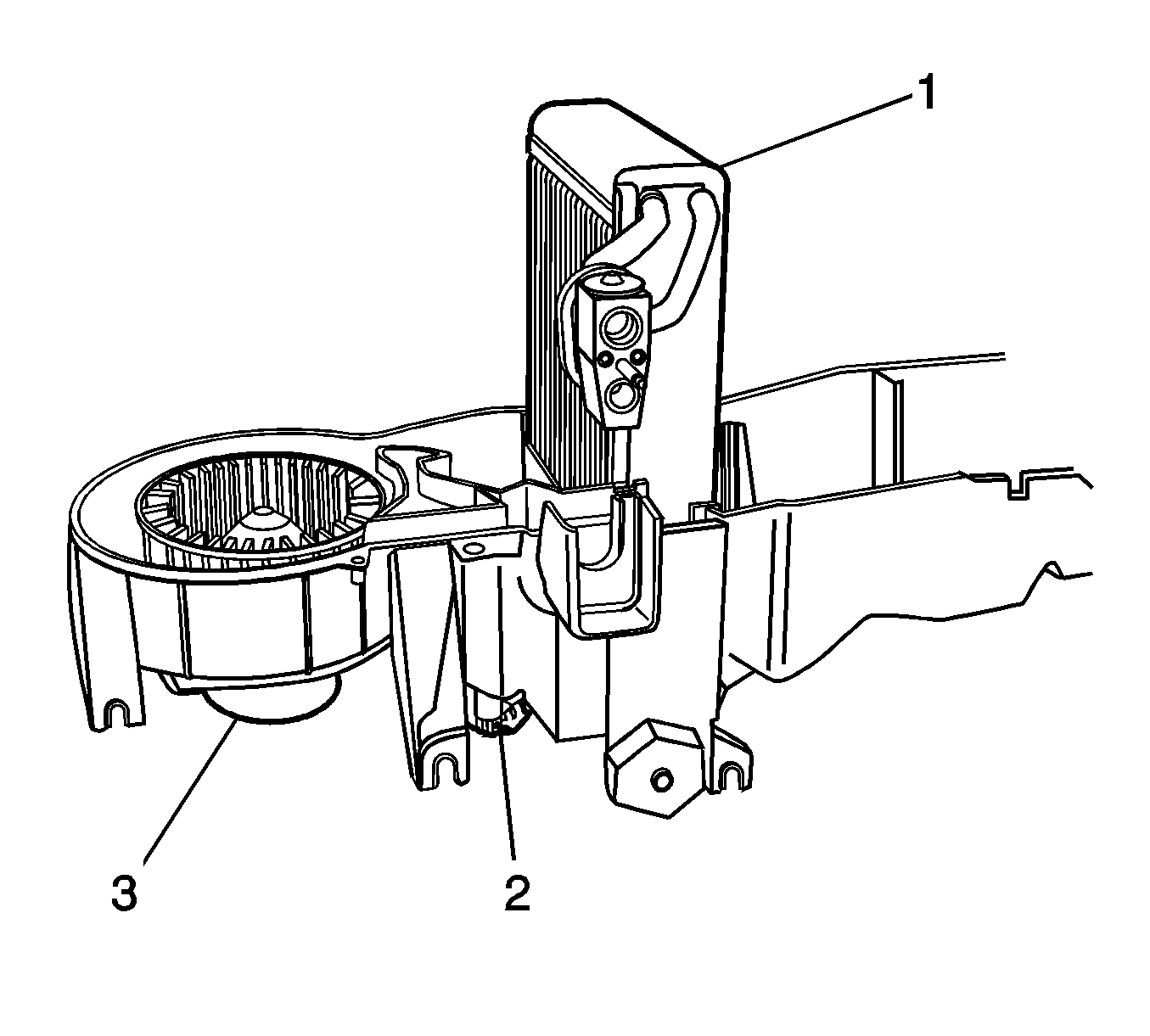 1
3
2