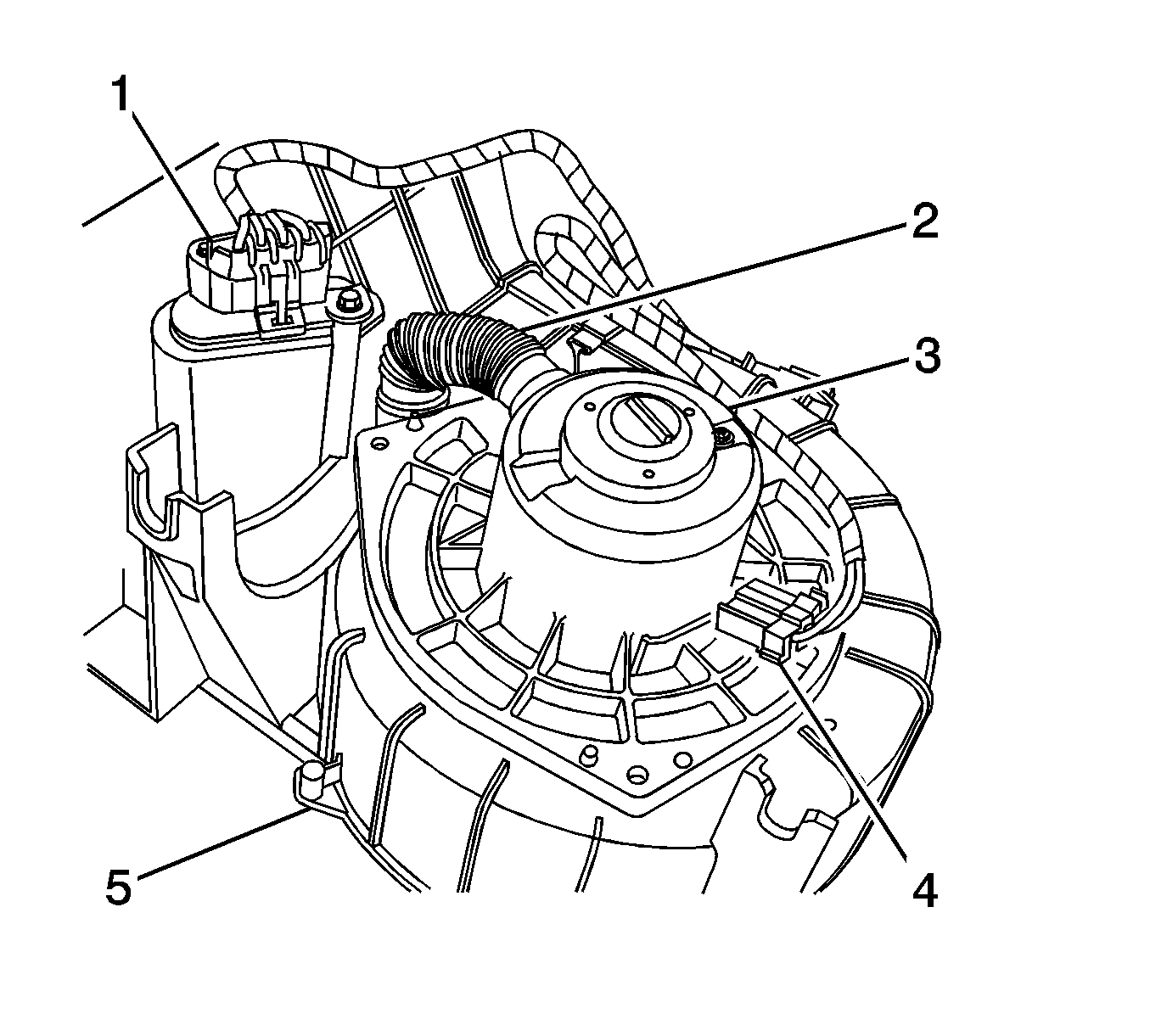 1
2
3
4
5