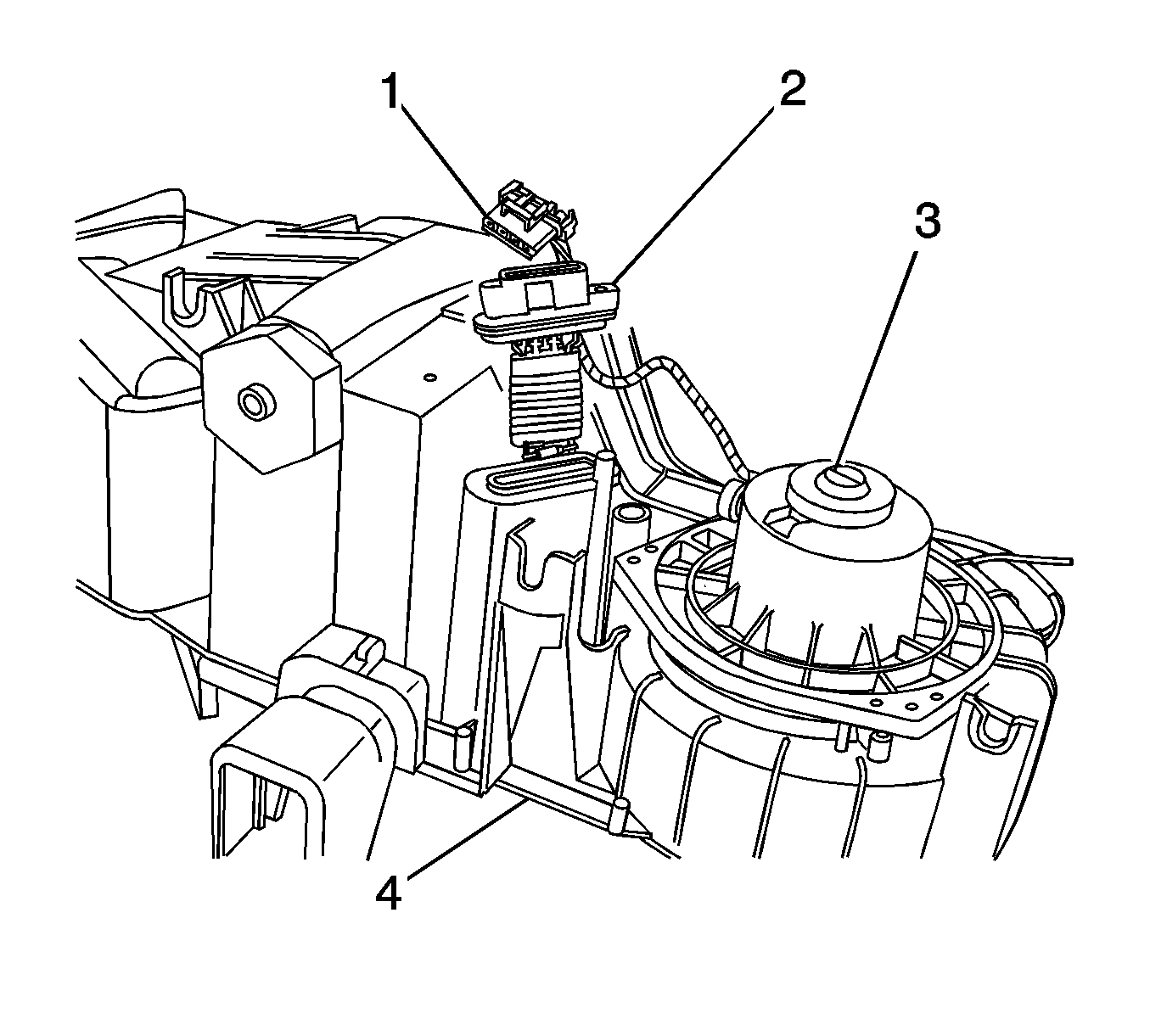 1
2
3
4