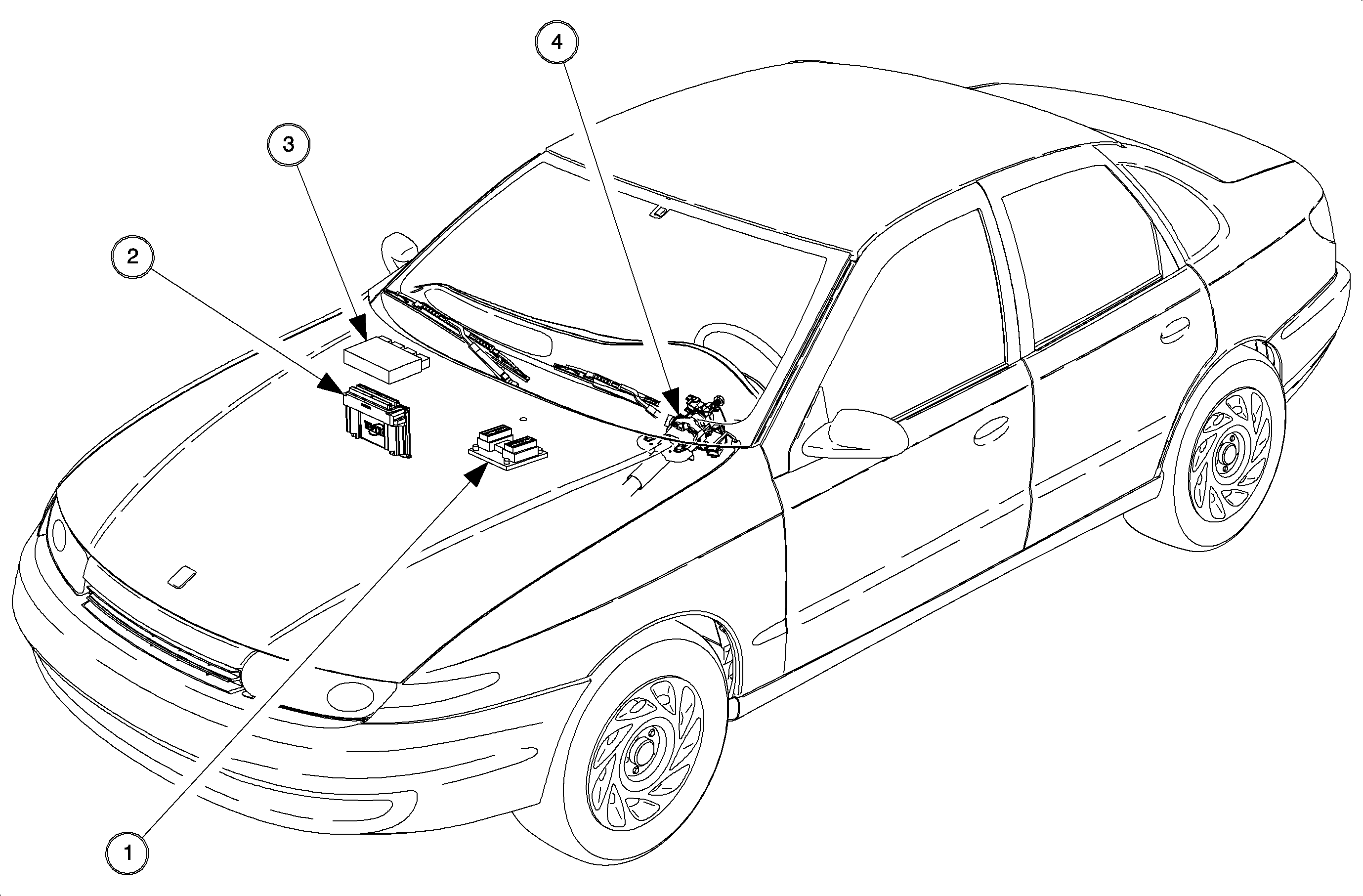 4
3
2
1