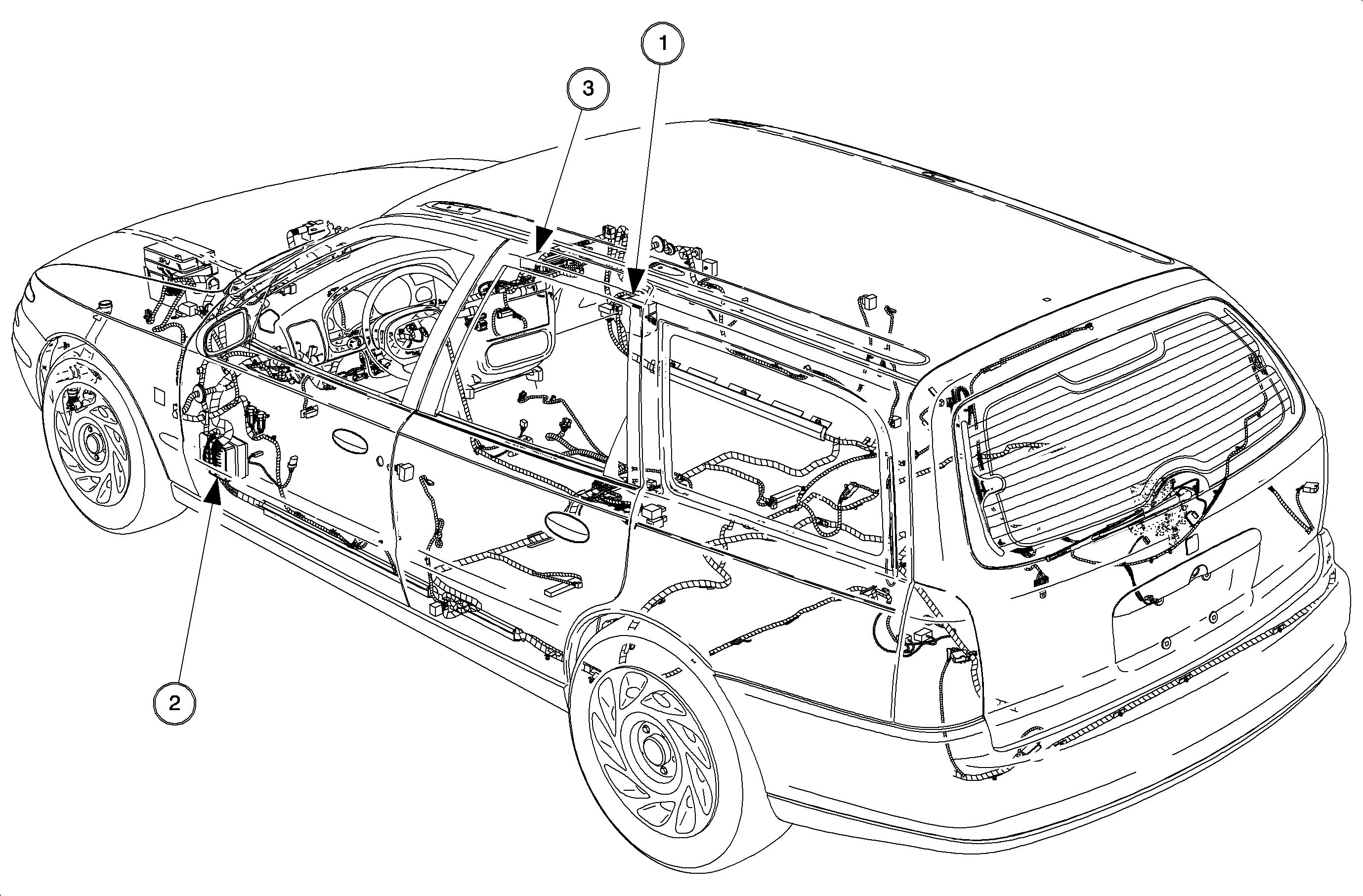 1
3
2