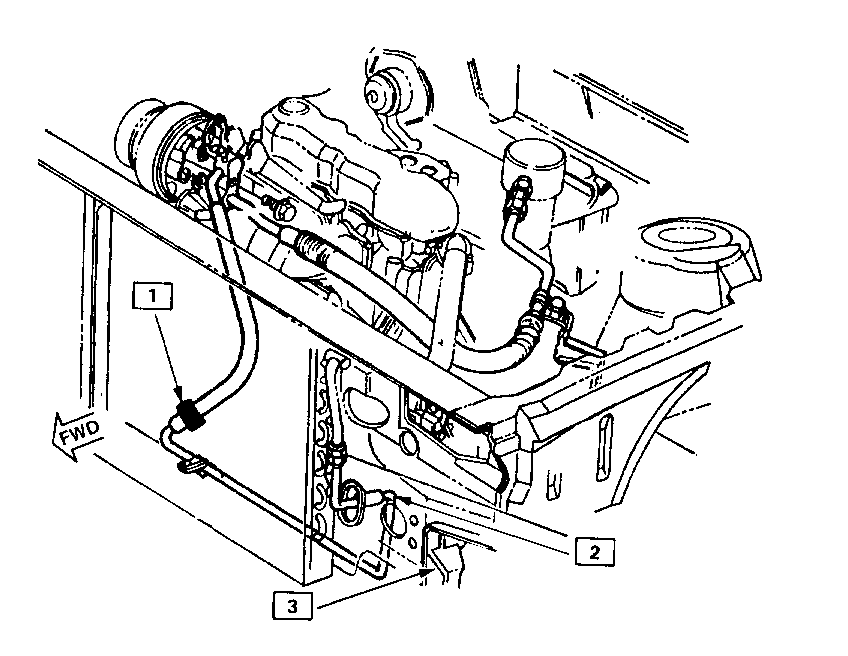 1
FWD
2
3