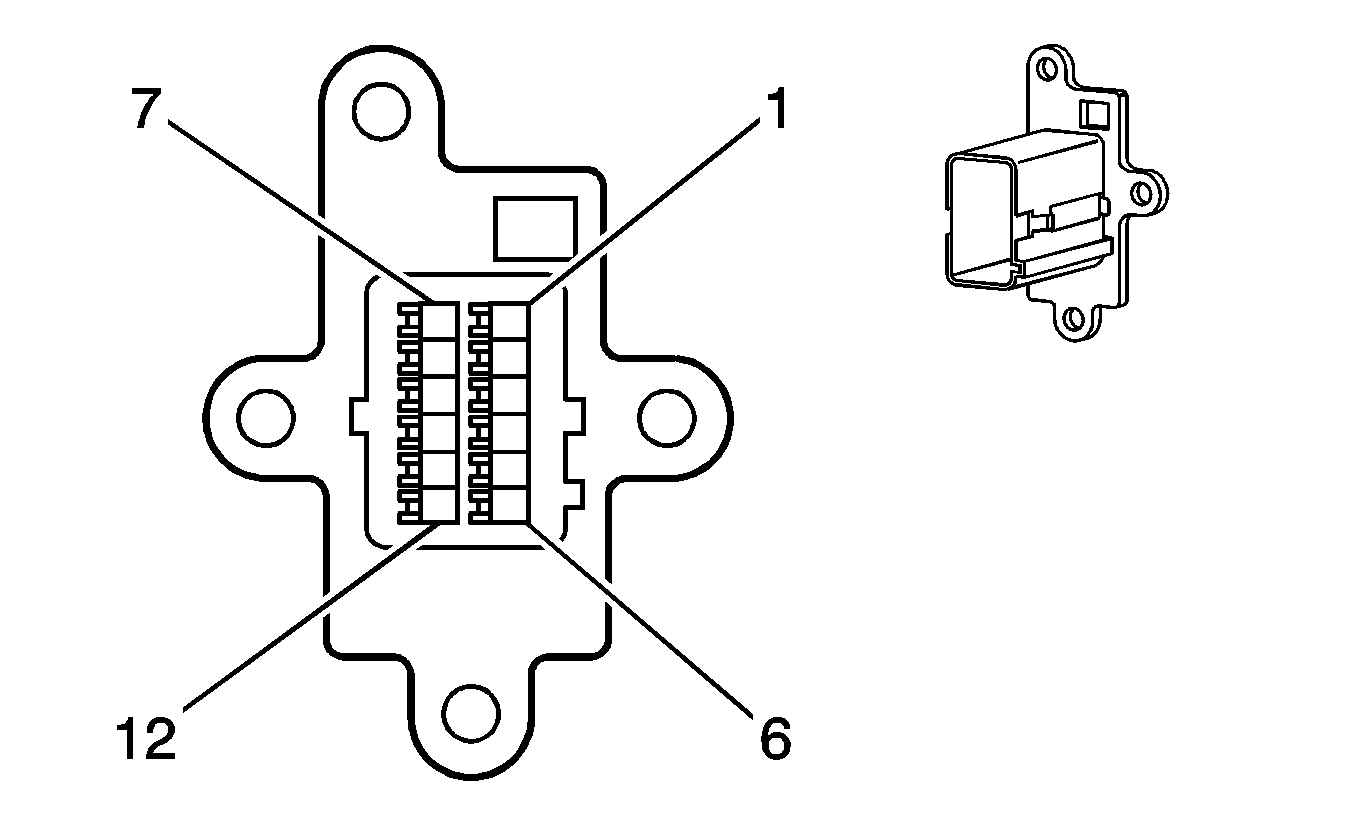 7
1
12
6