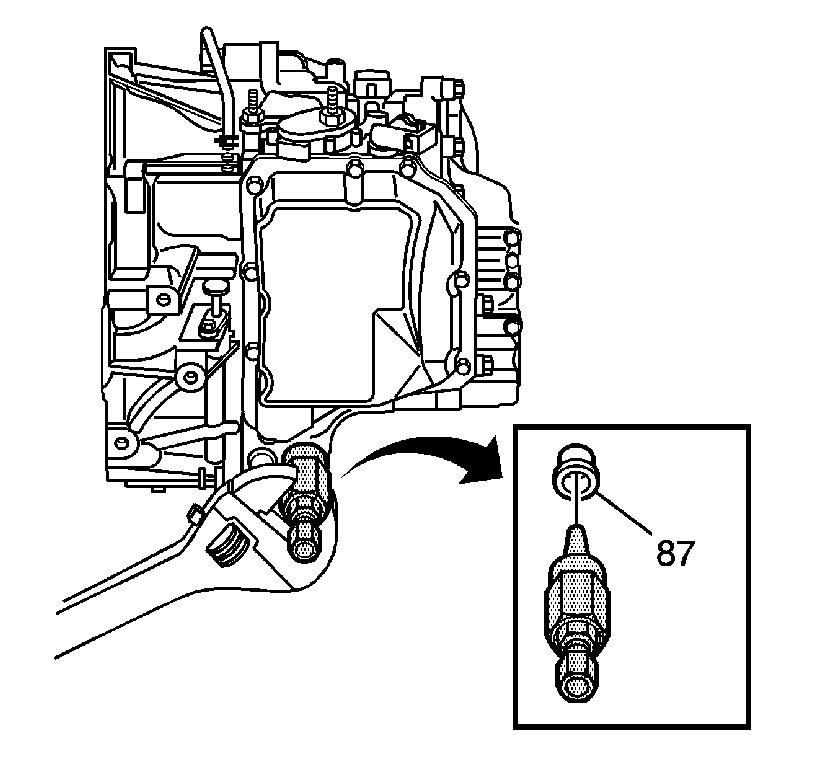 87