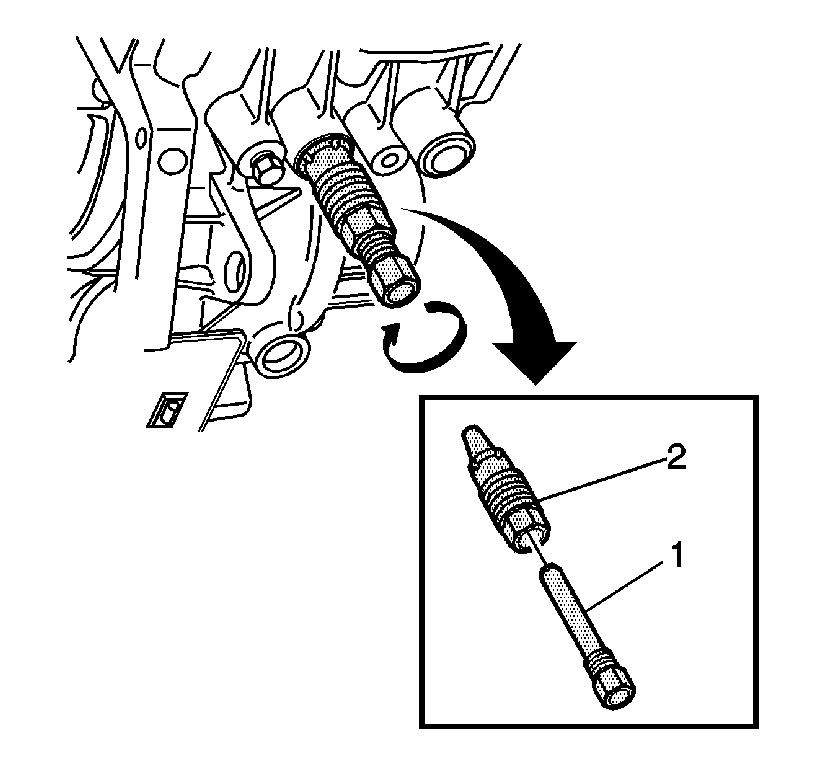 2
1