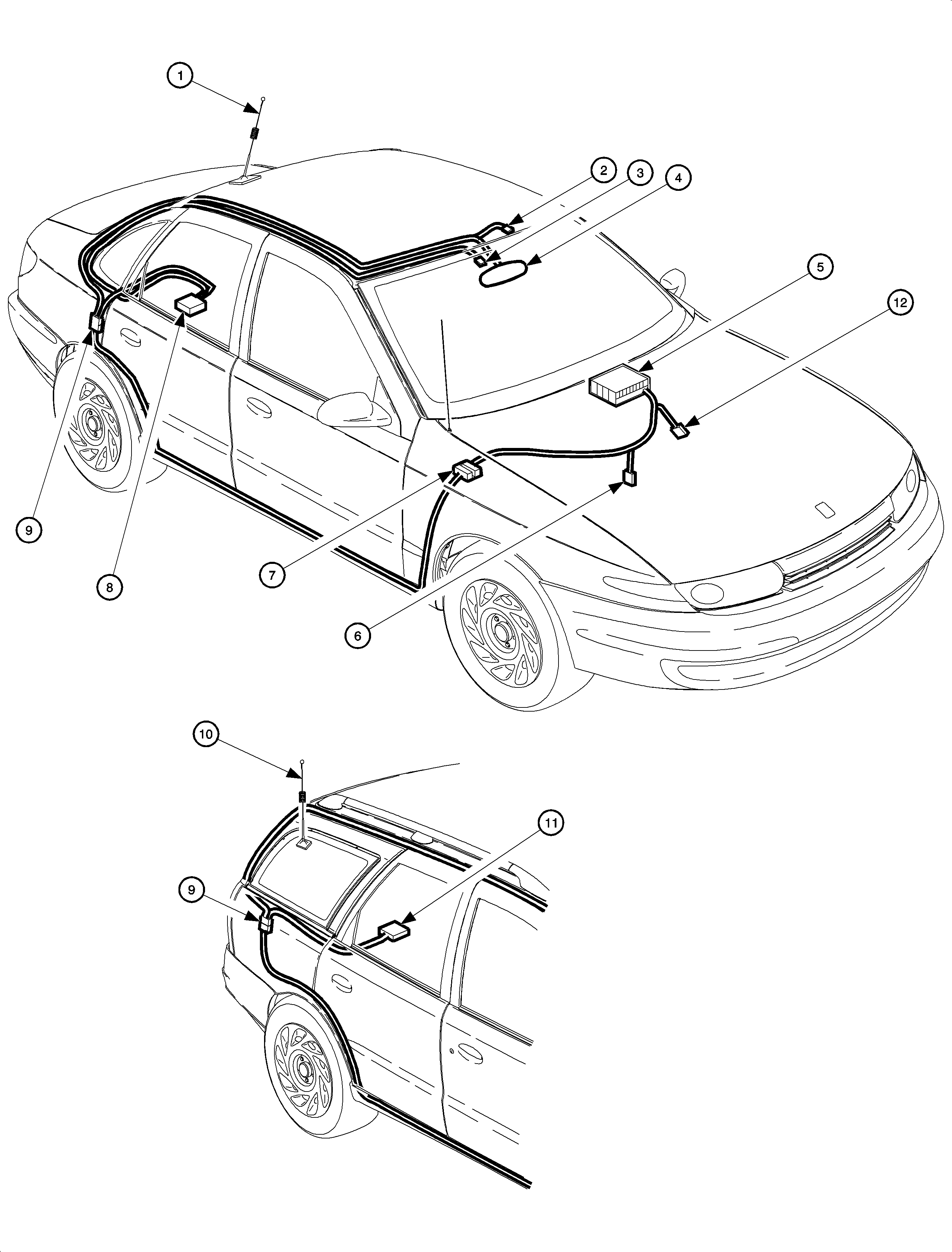 1
2
3
4
5
12
9
8
7
6
10
11
9