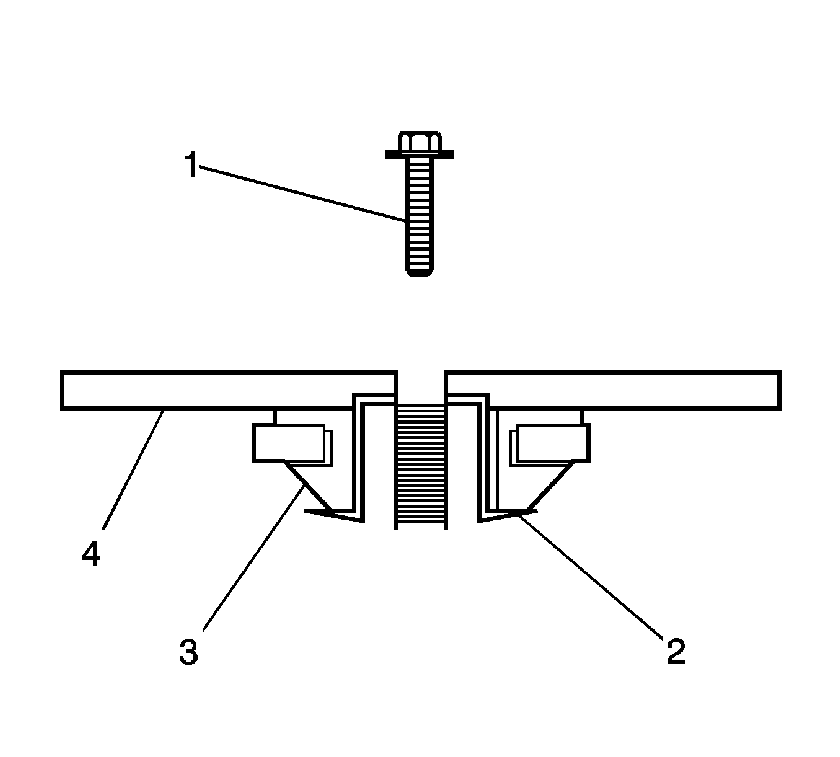 1

4

3

2