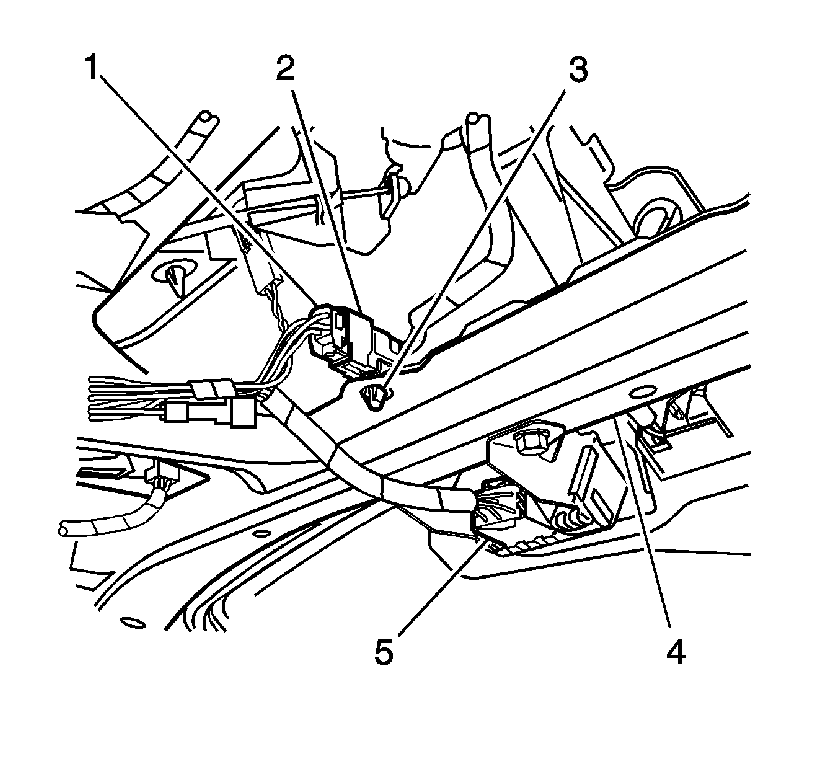 1
2
3
5
4