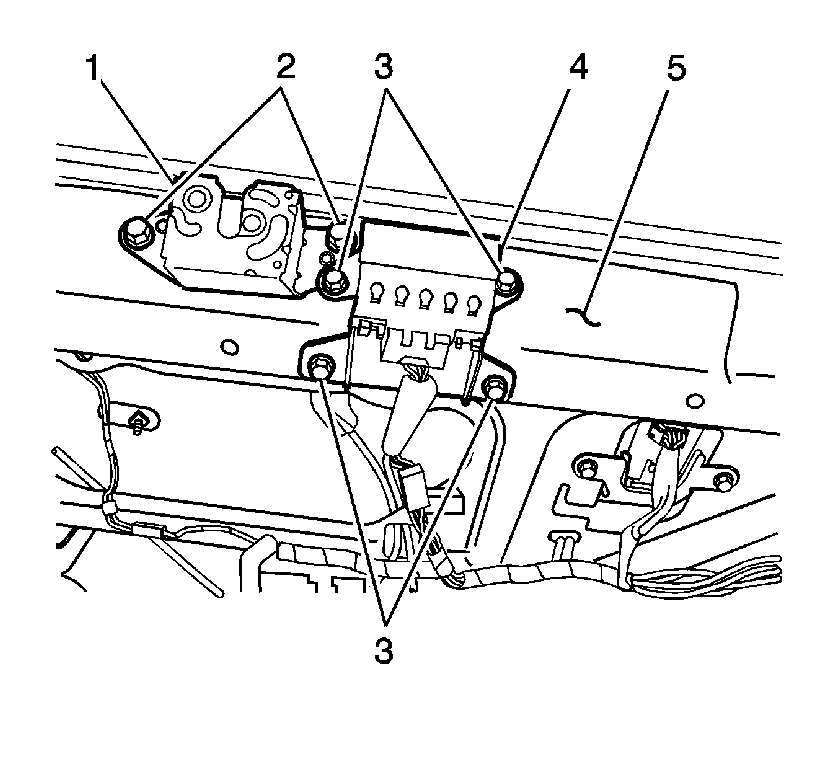 1
2
3
4
5
3