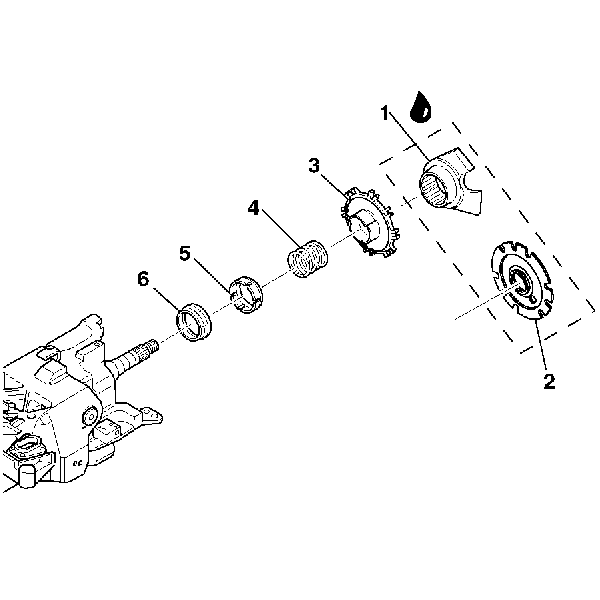 1
3
4
5
6
2