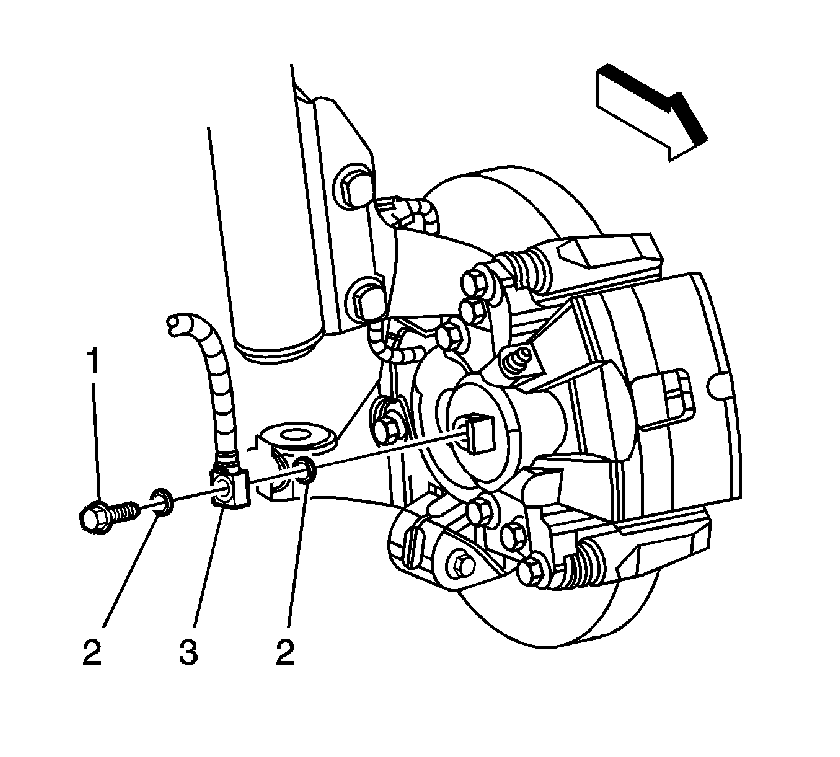 1

2

3

2