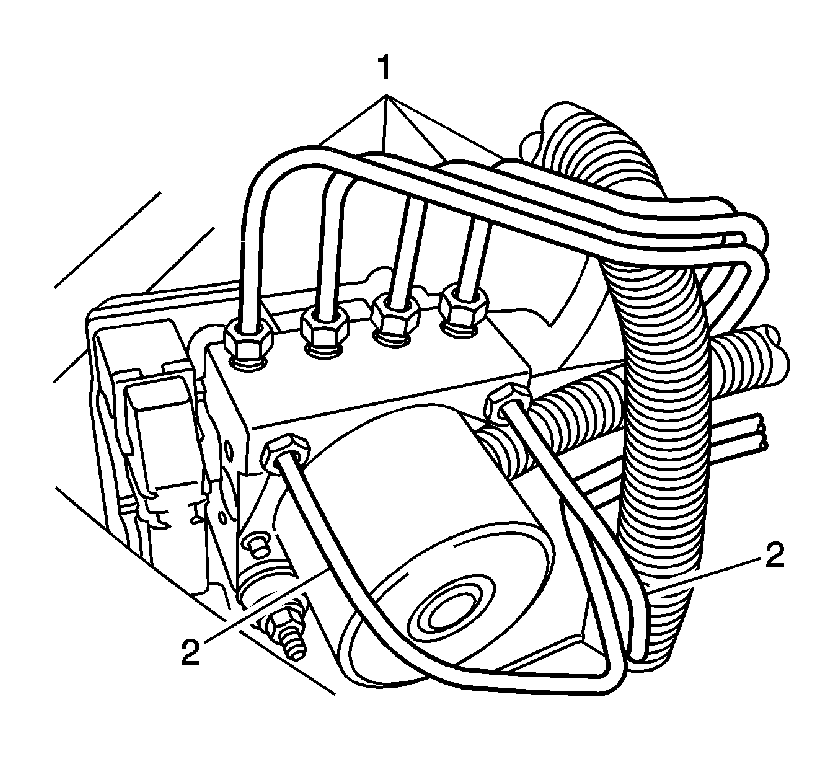 1
2
2