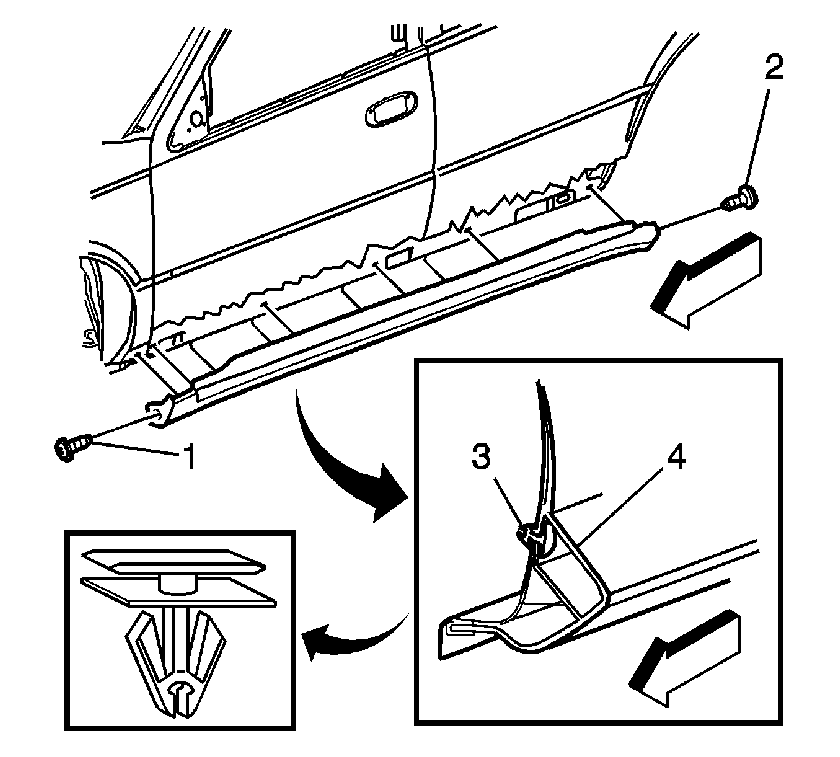 2

1

3

4