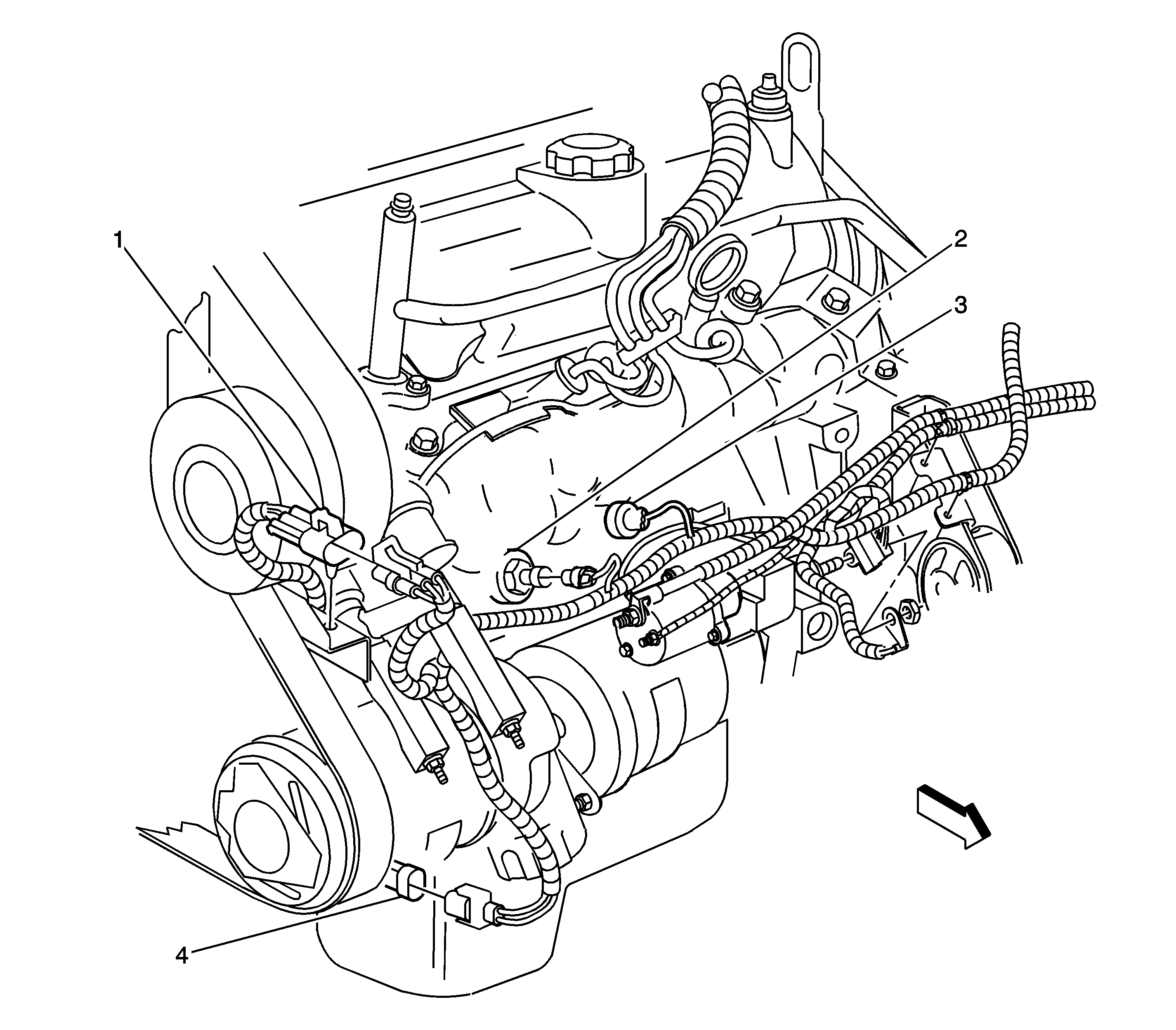 1
2
3
4