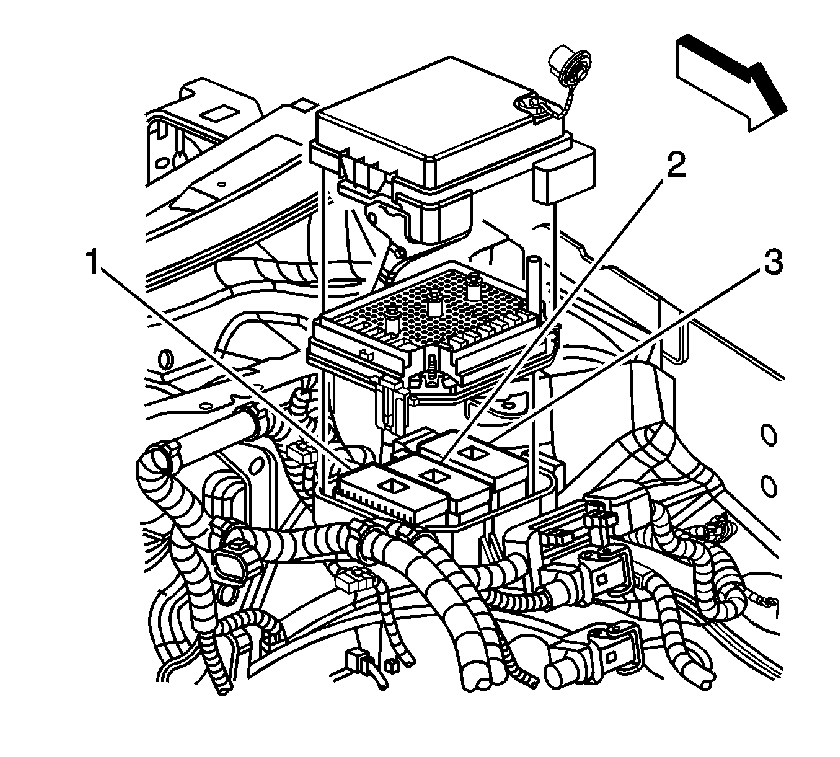 2
1
3