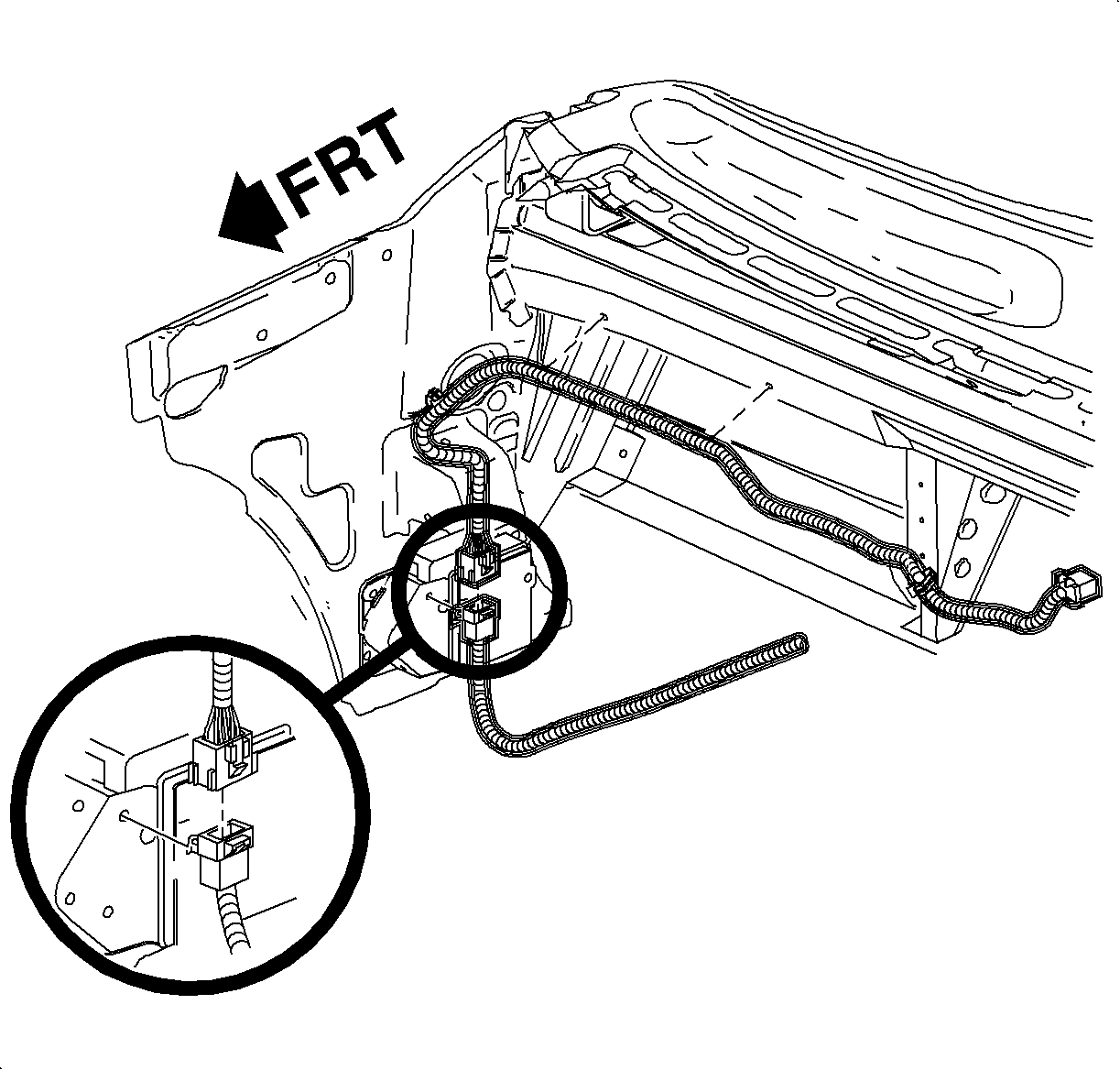 FRT