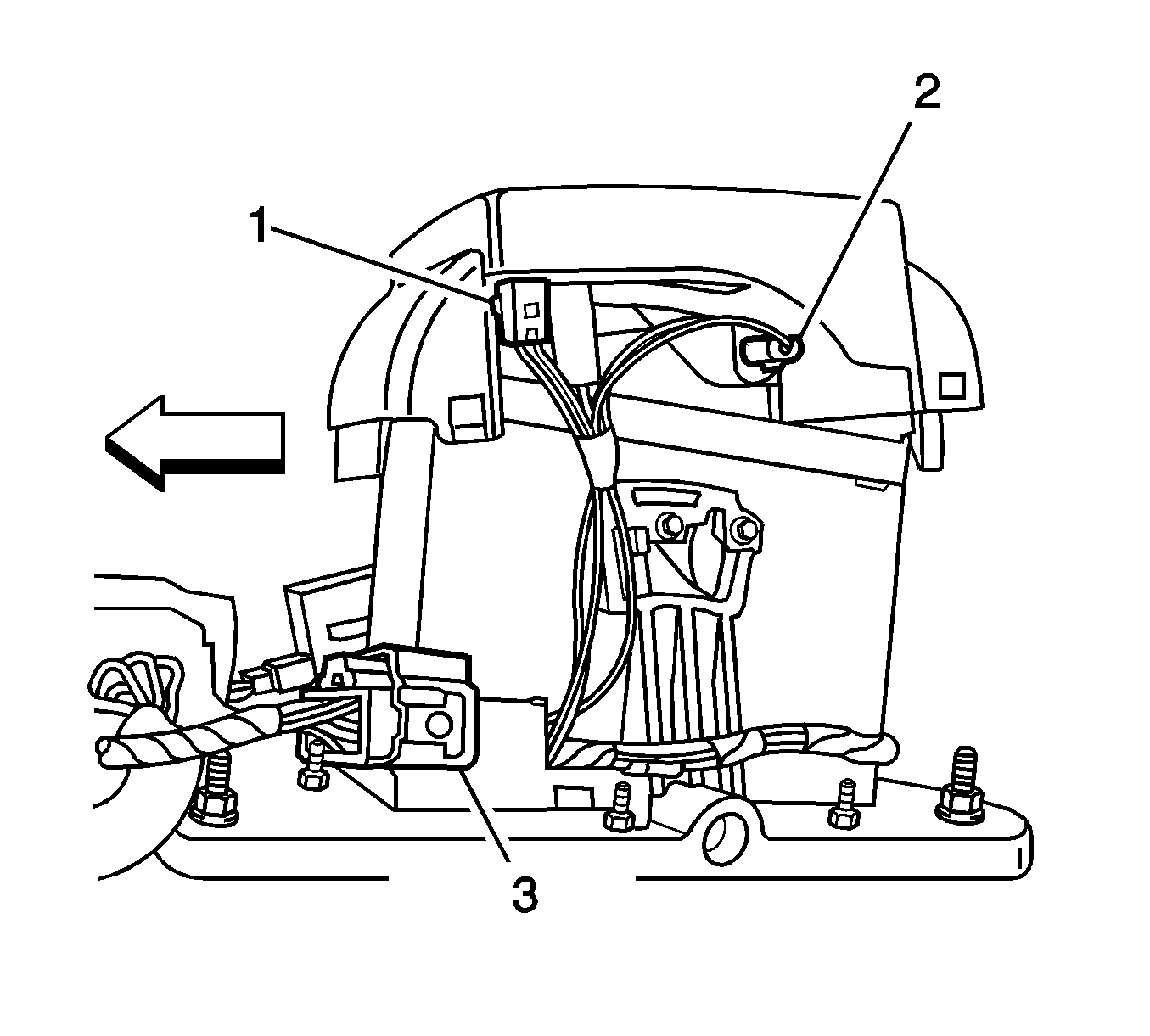 2
1
3