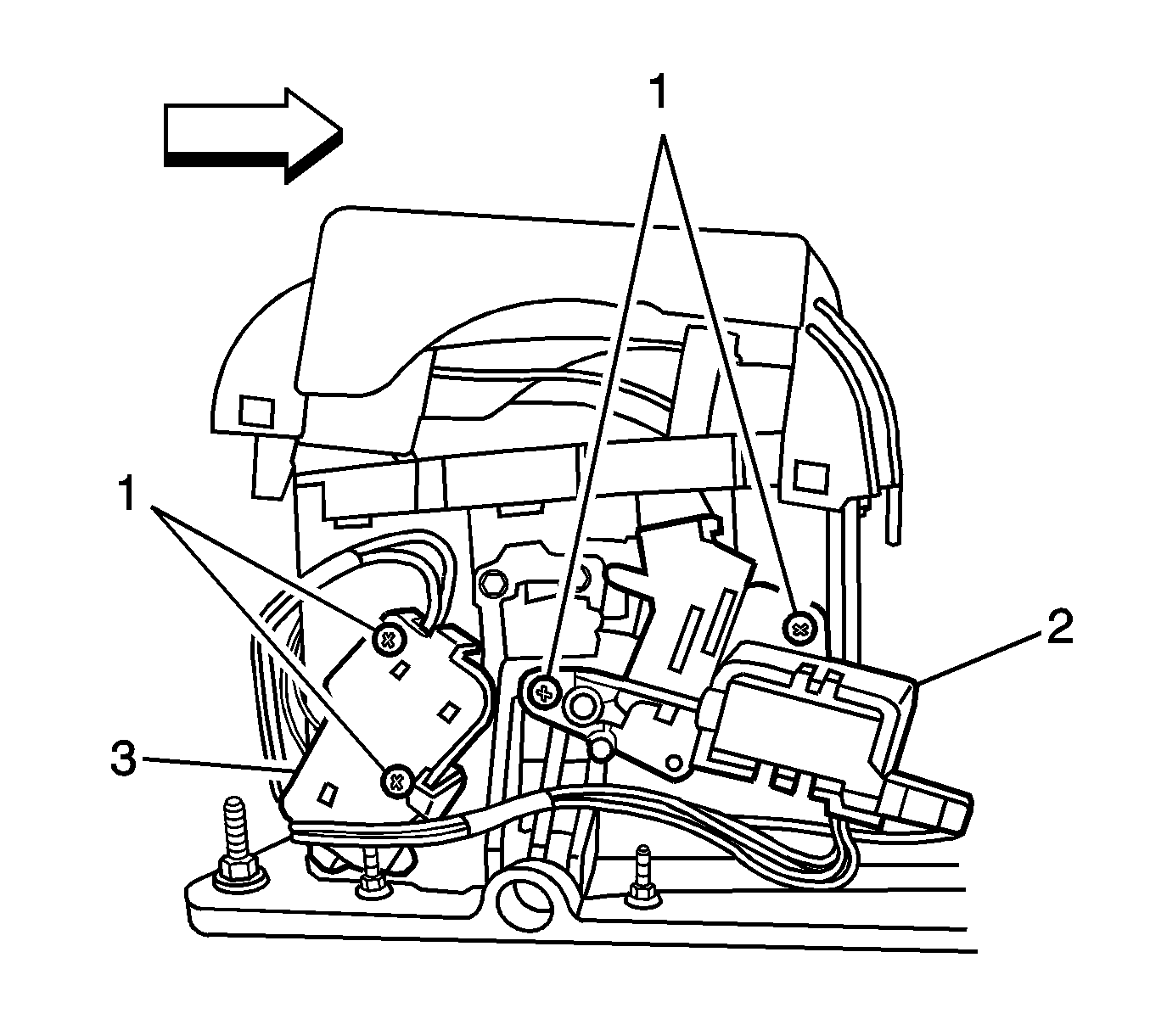 1
1
2
3