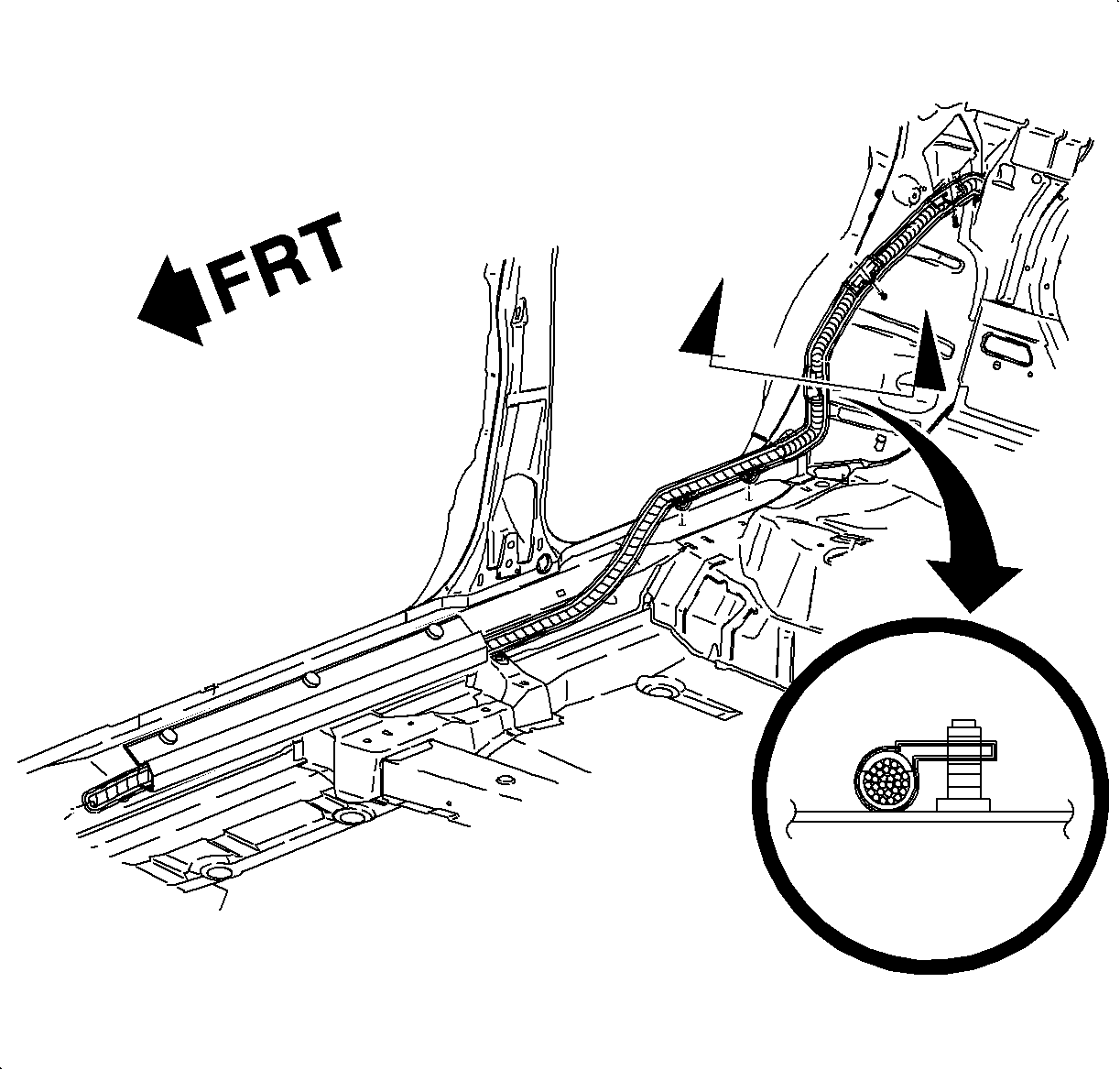 FRT