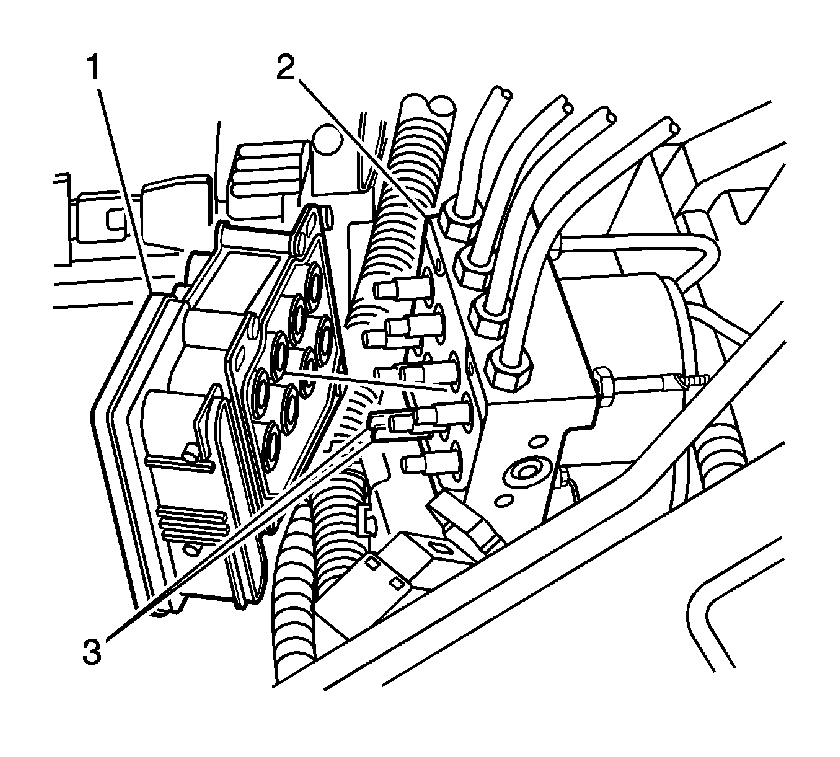 1
2
3