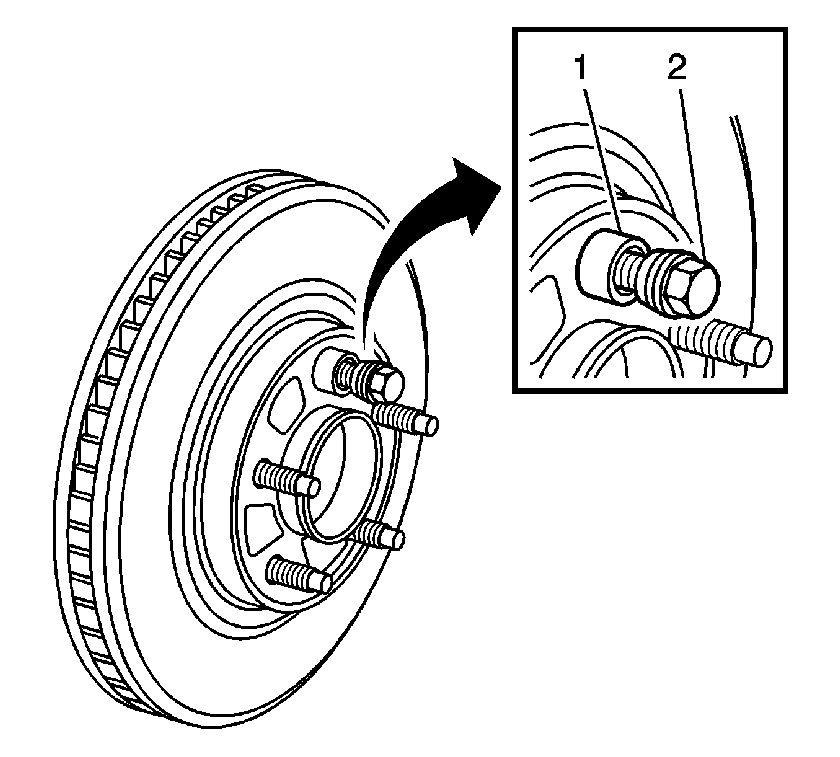 1
2