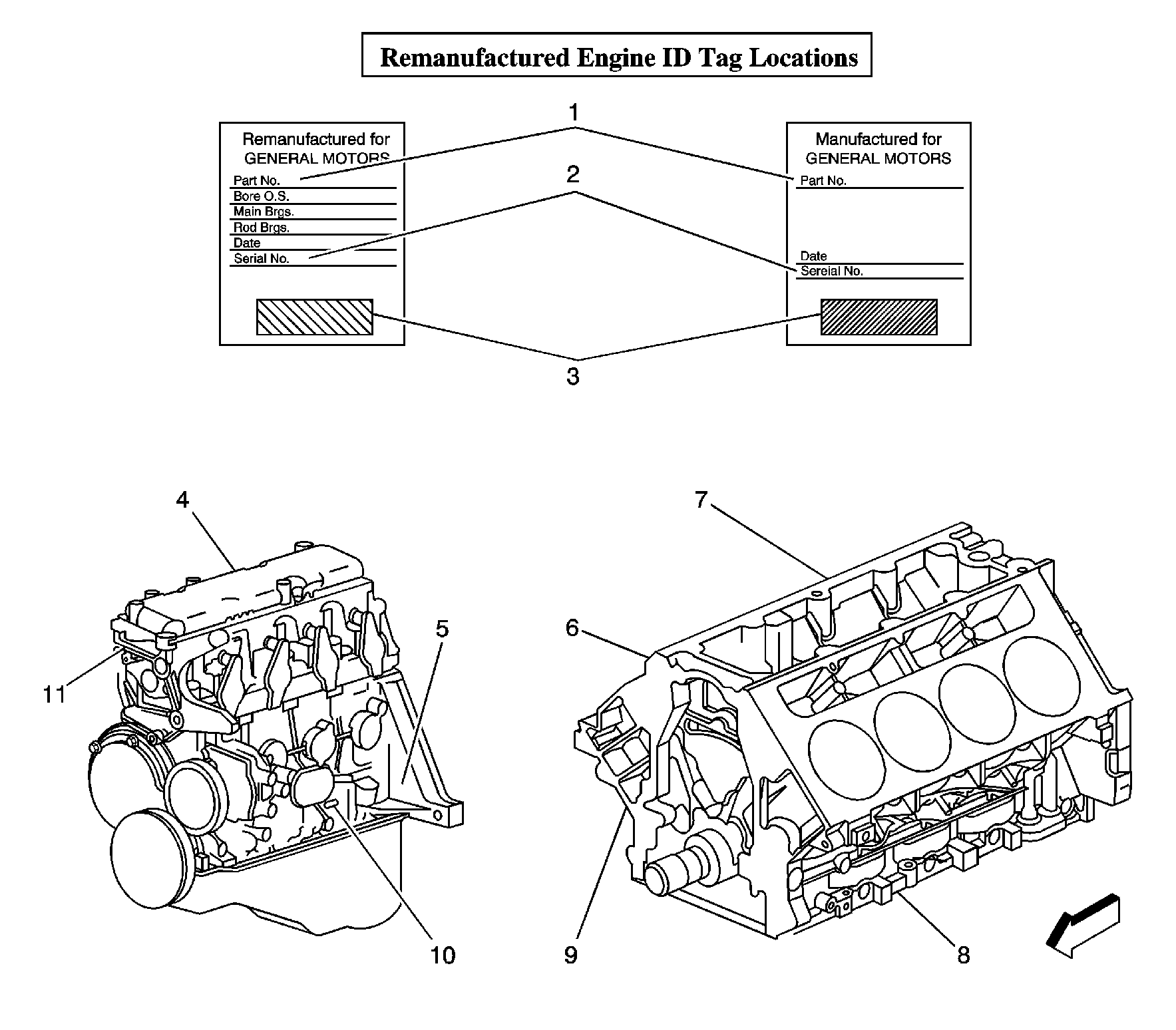 Remanufactured Engine ID Tag Locations

1

Remanufactured for
GENERAL MOTORS
Part No.
Bore O.S.
Main Brgs.
Rod Brgs.
Date
Serial No.

2

Manufactured for
GENERAL MOTORS
Part No.
Date
Sereial No.

3

4

5

11

10

7

6

9

8