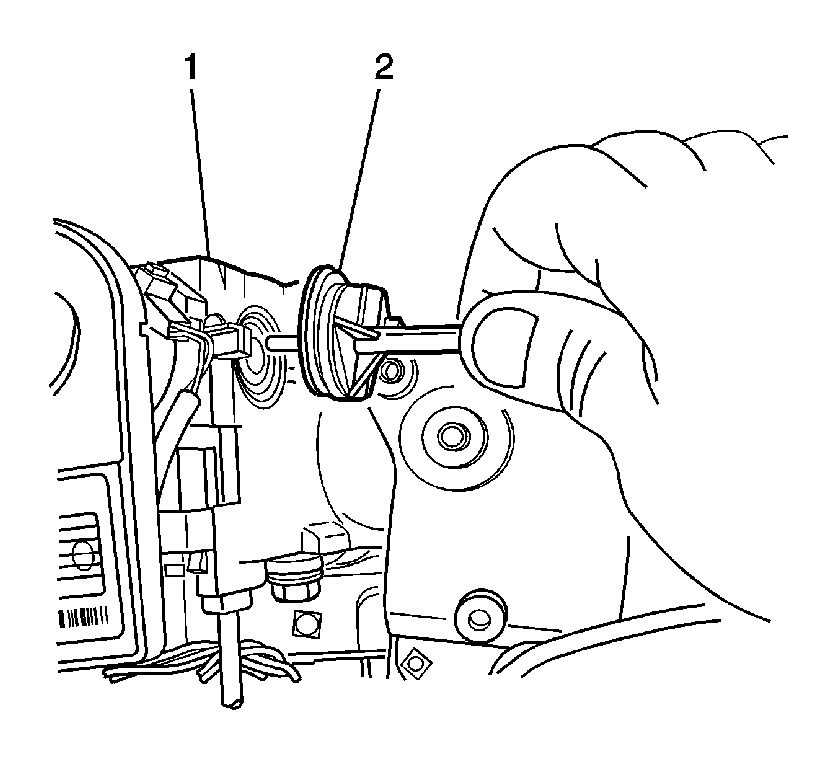 1
2