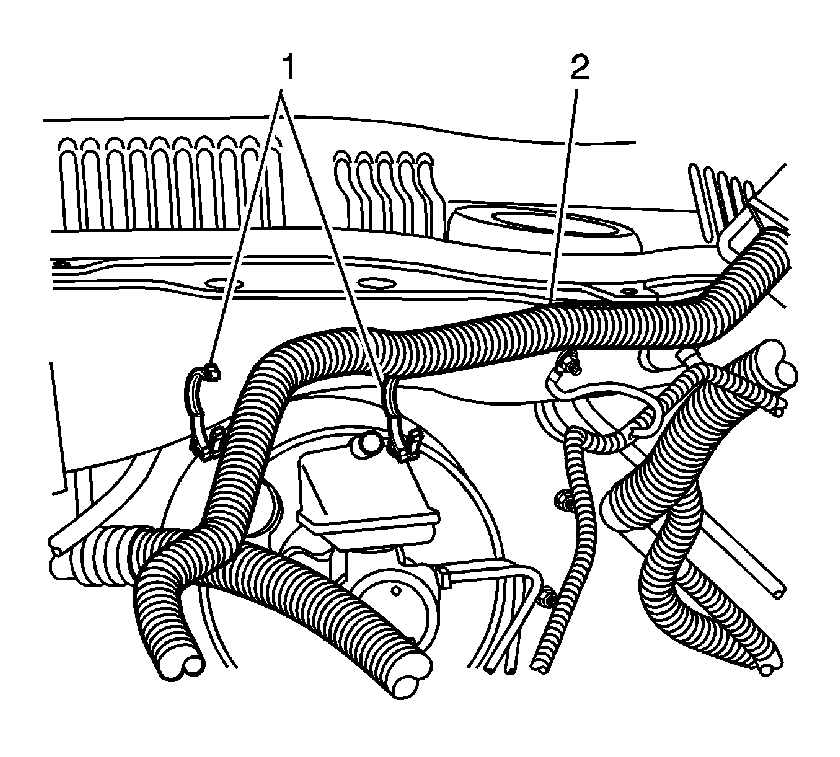 1
2