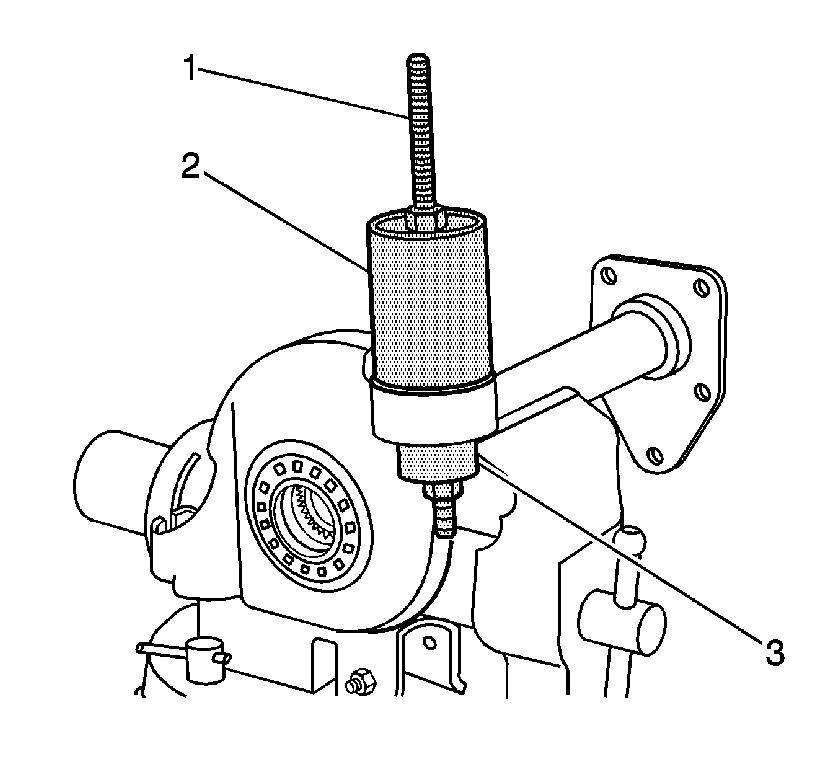 1
2
3