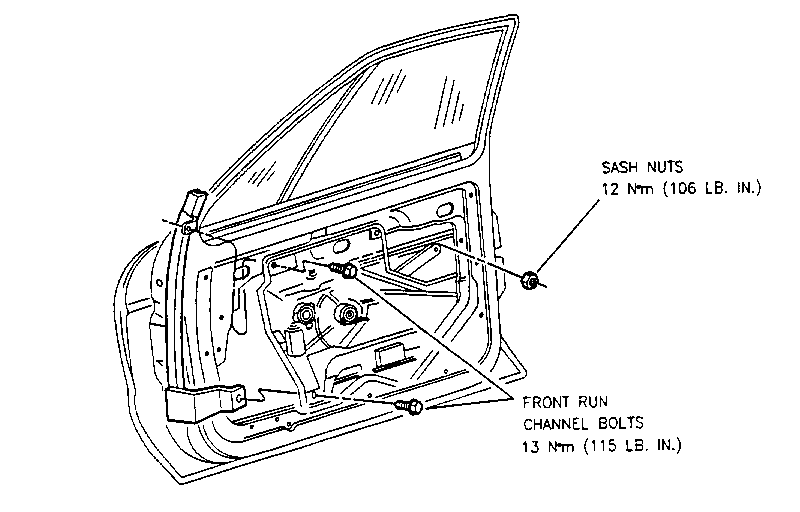 SASH NUTS
12 N•m (106 LB. IN.)

FRONT RUN
CHANNEL BOLTS
13 N•m (115 LB. IN.)