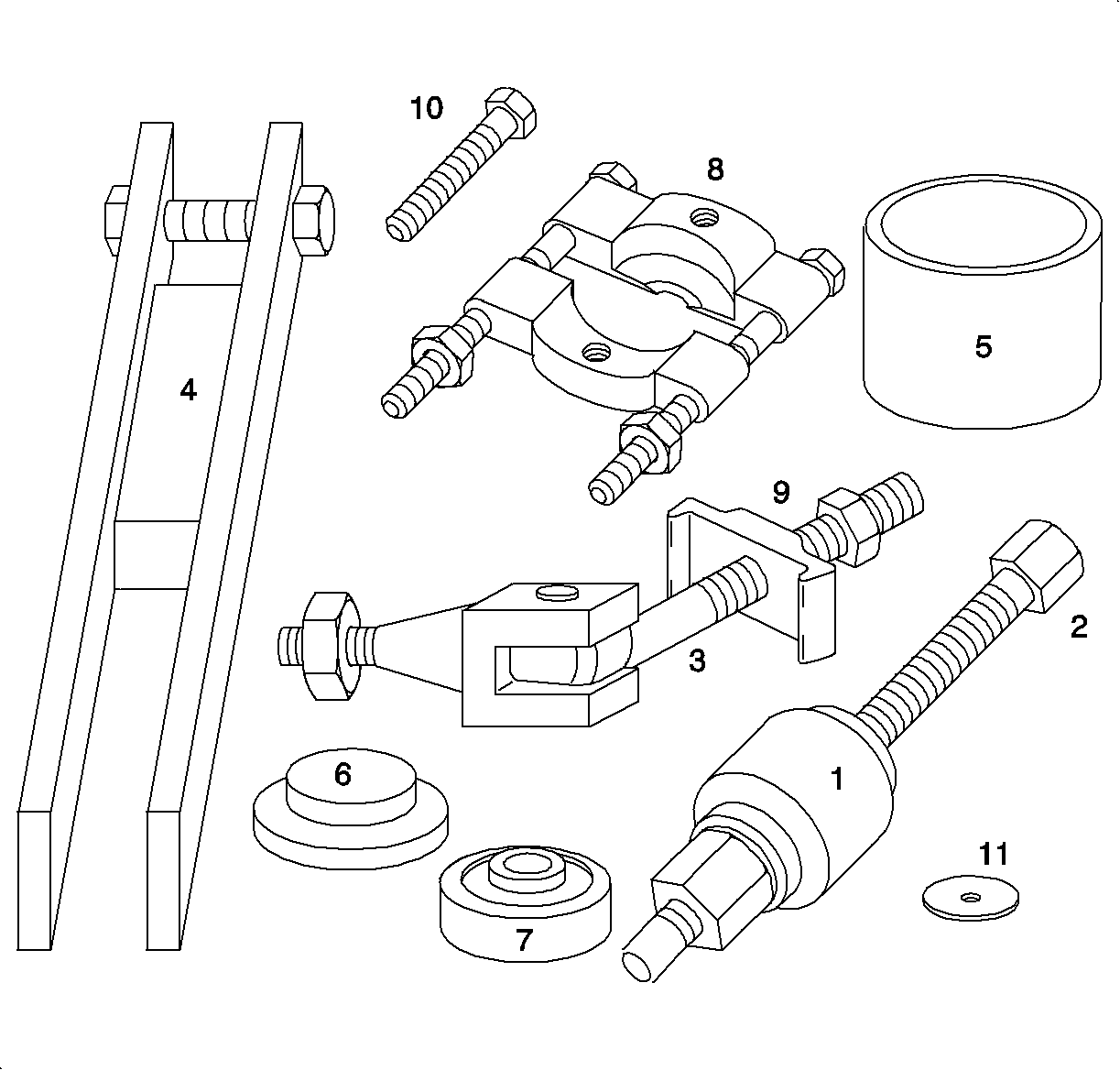 10
8
4
5
9
2
3
6
1
11
7