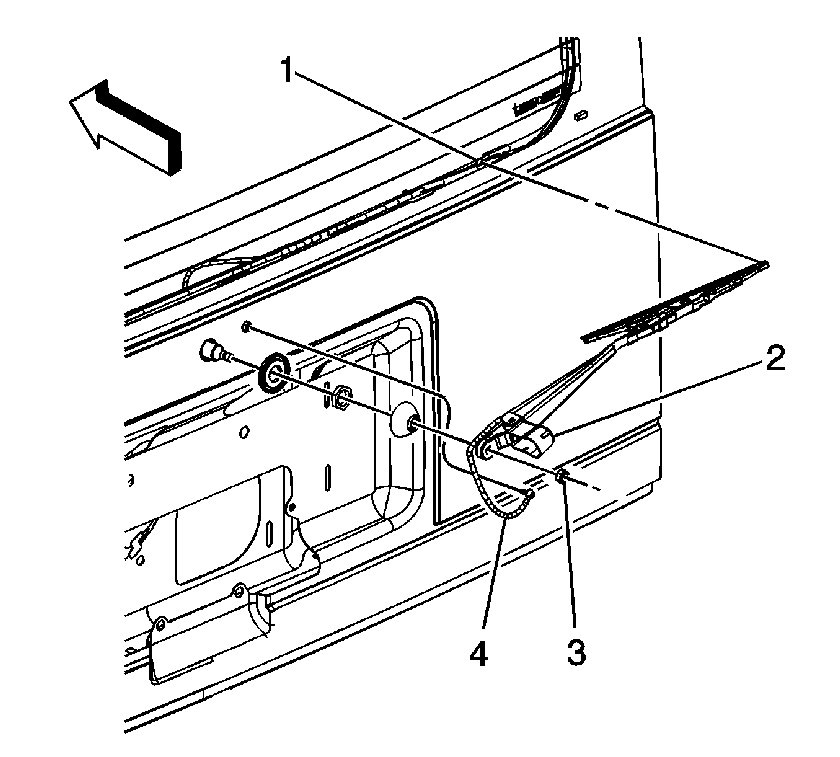 1
2
4
3