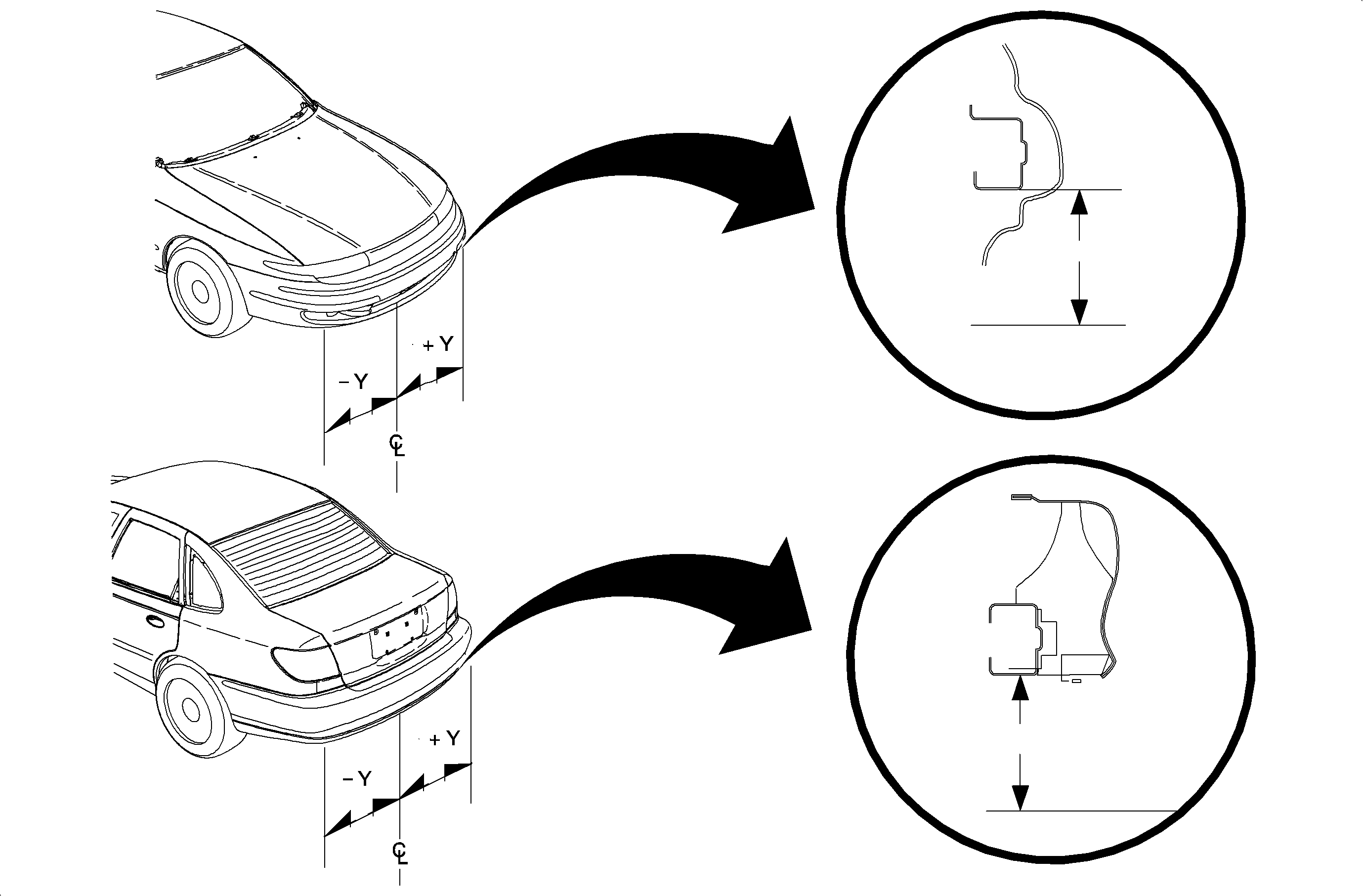 + Y
− Y
CL
+ Y
− Y
CL