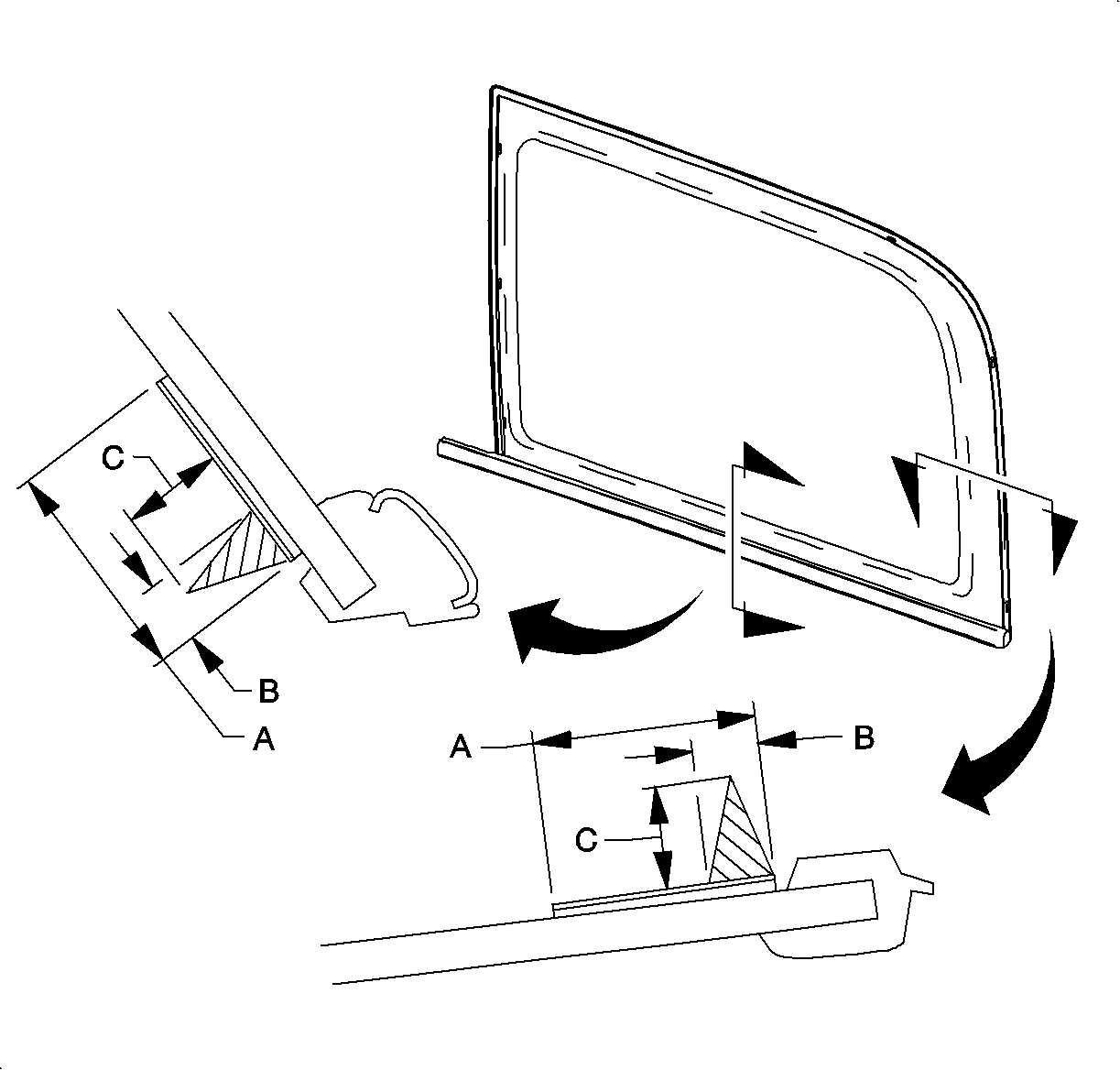 C
B
A
A
B
C