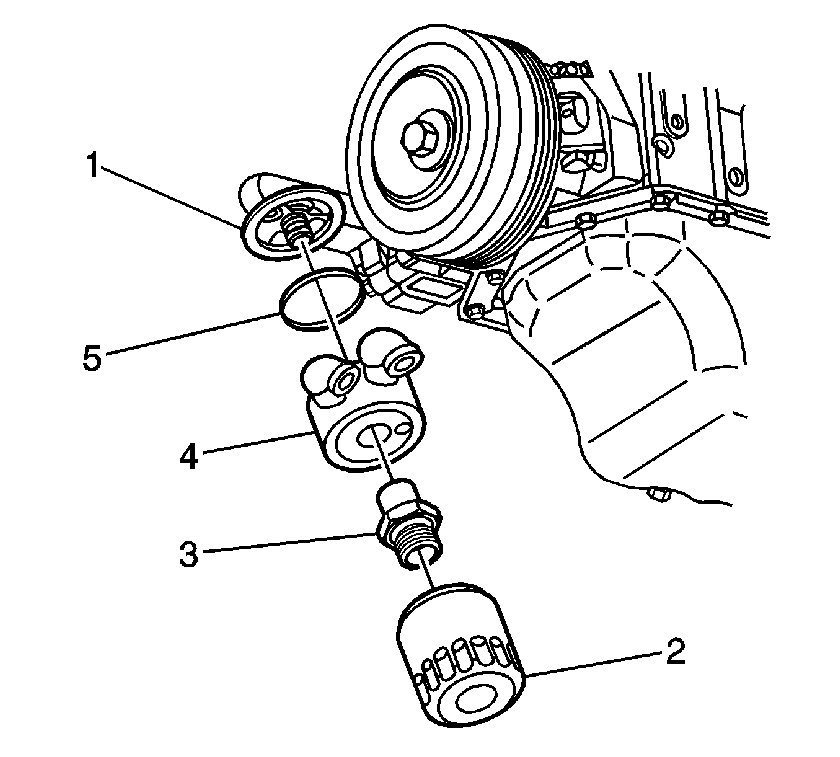 1
5
4
3
2