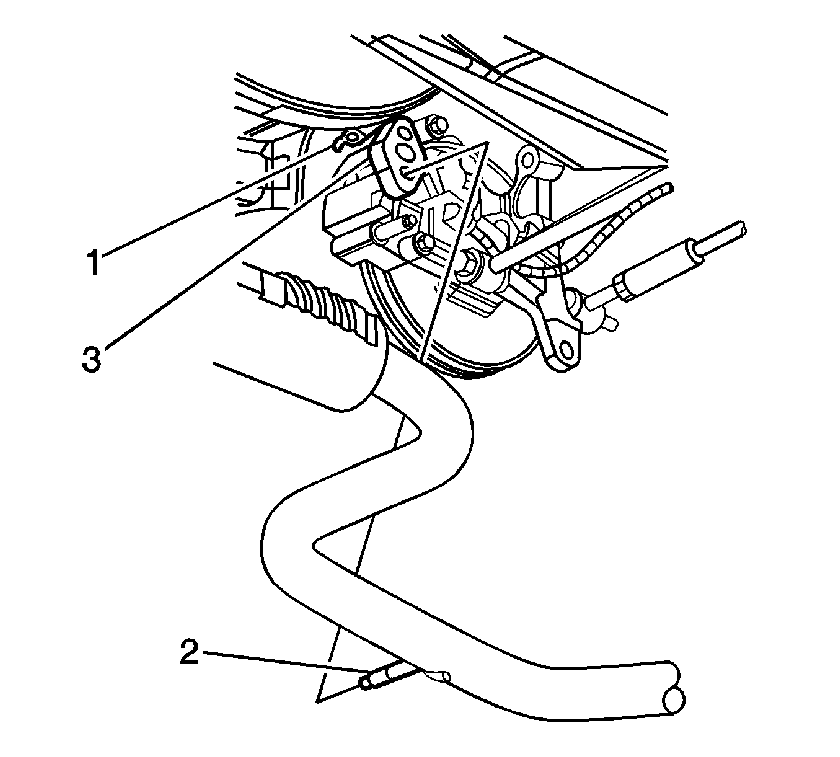 1
3
2