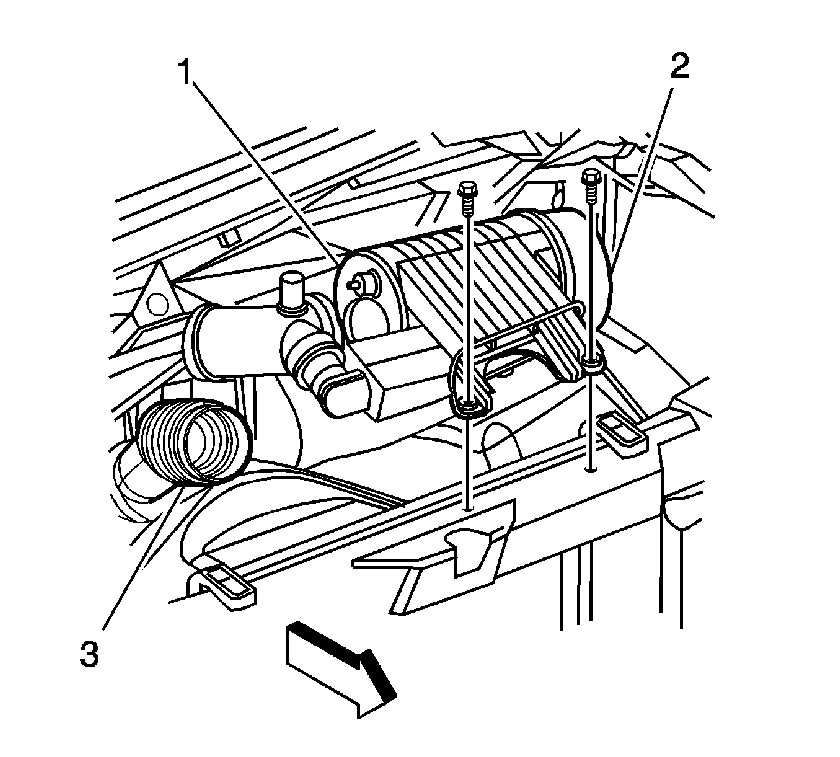 1
2
3