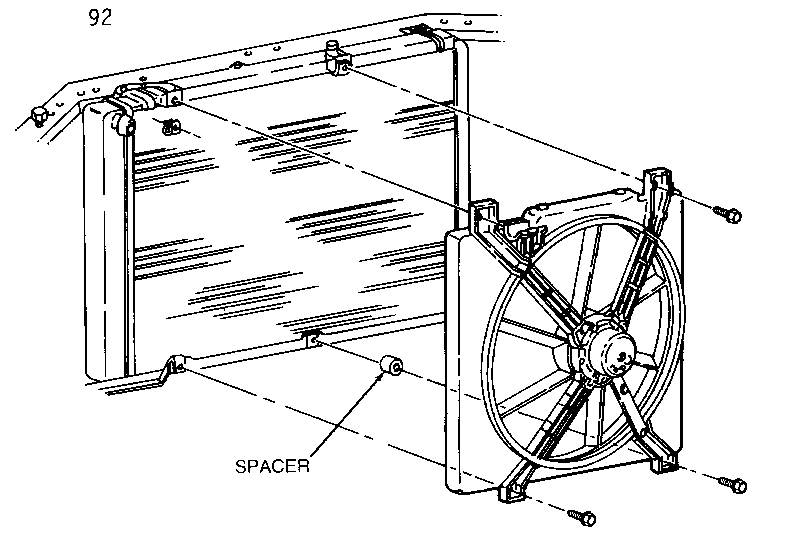 92

SPACER