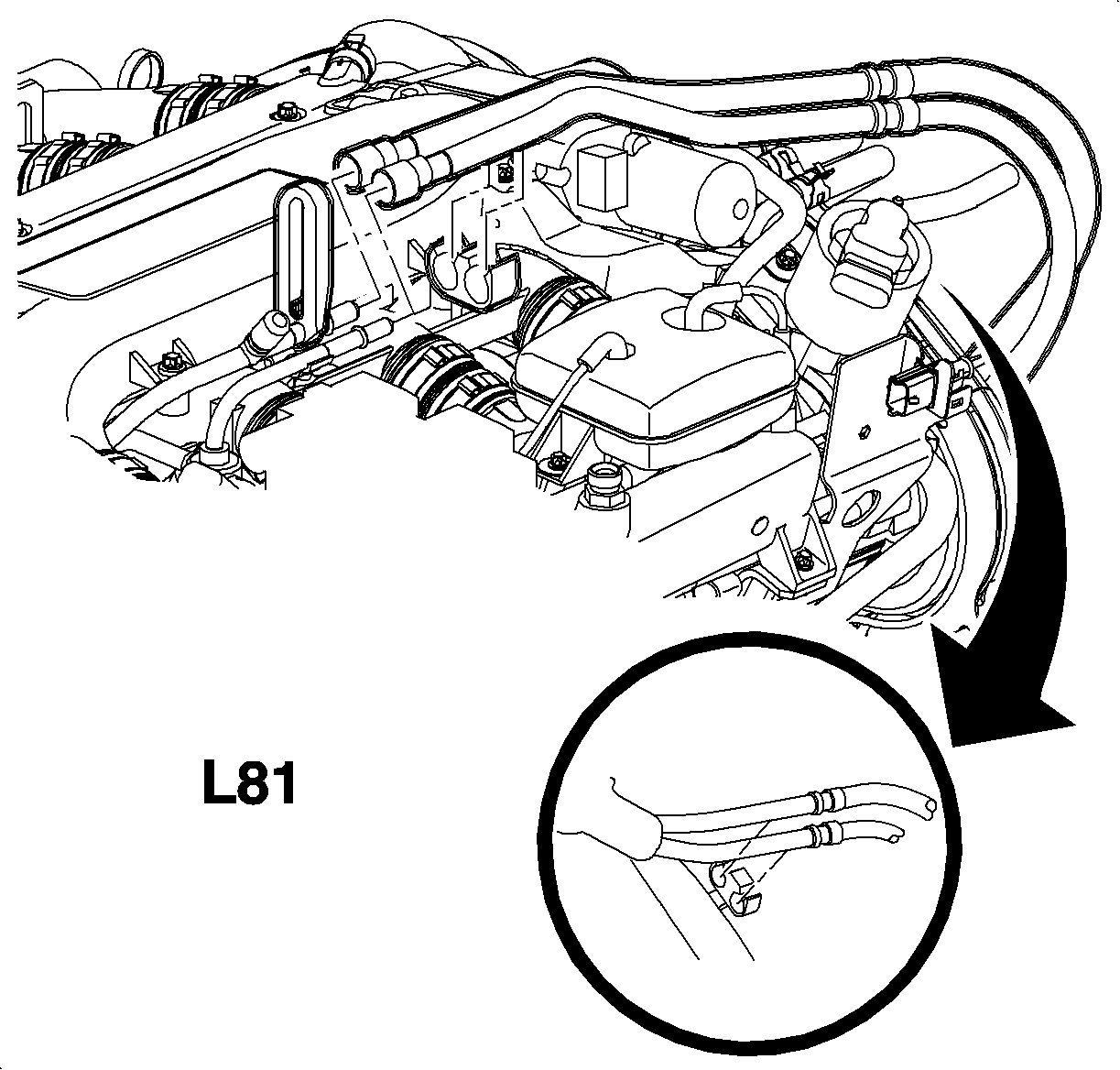 L81