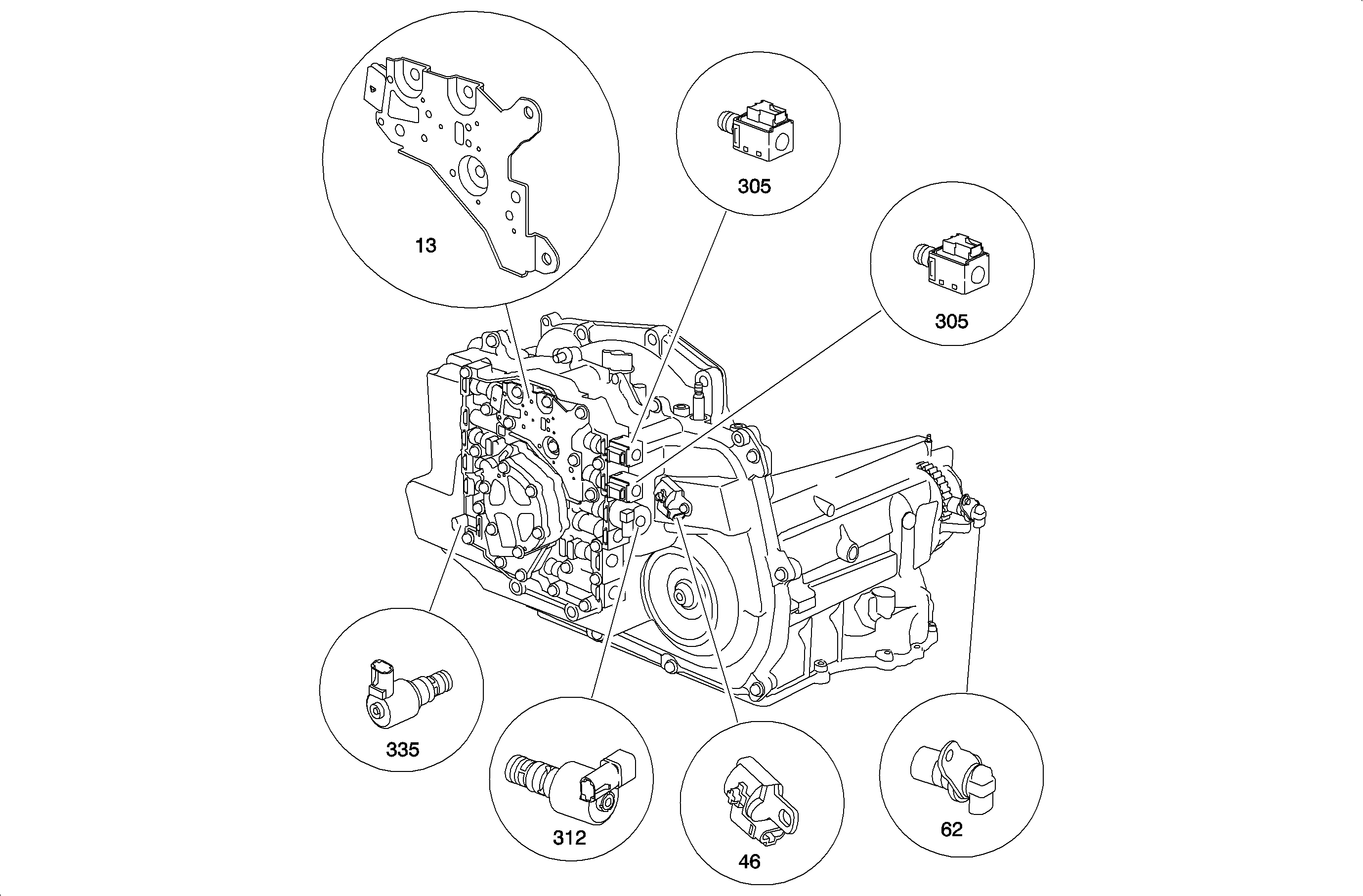 13

305

305

335

312

46

62