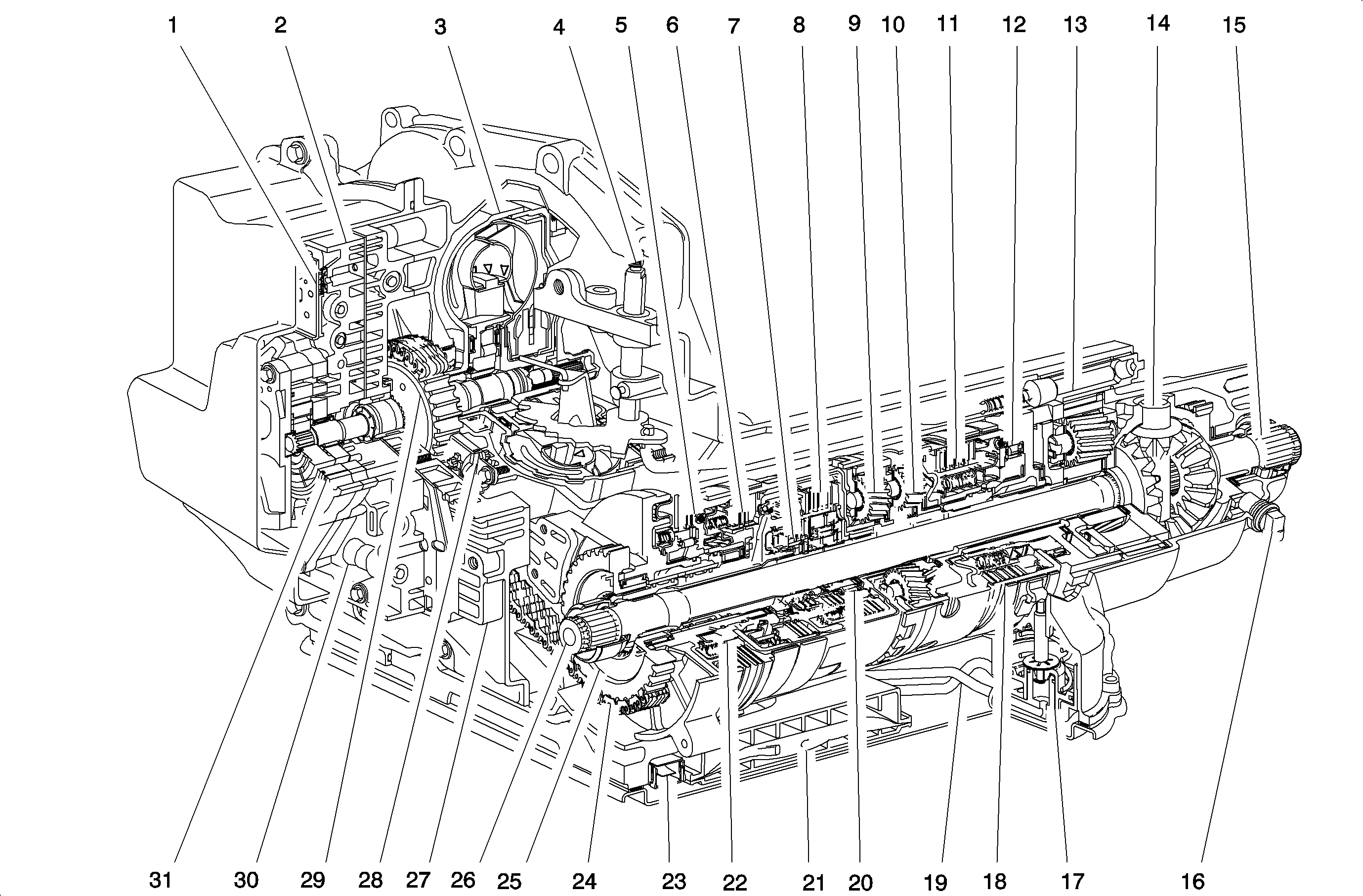 1 2 3 4 5 6 7 8 9 10 11 12 13 14 15

31 30 29 28 27 26 25 24 23 22 21 20 19 18 17 16