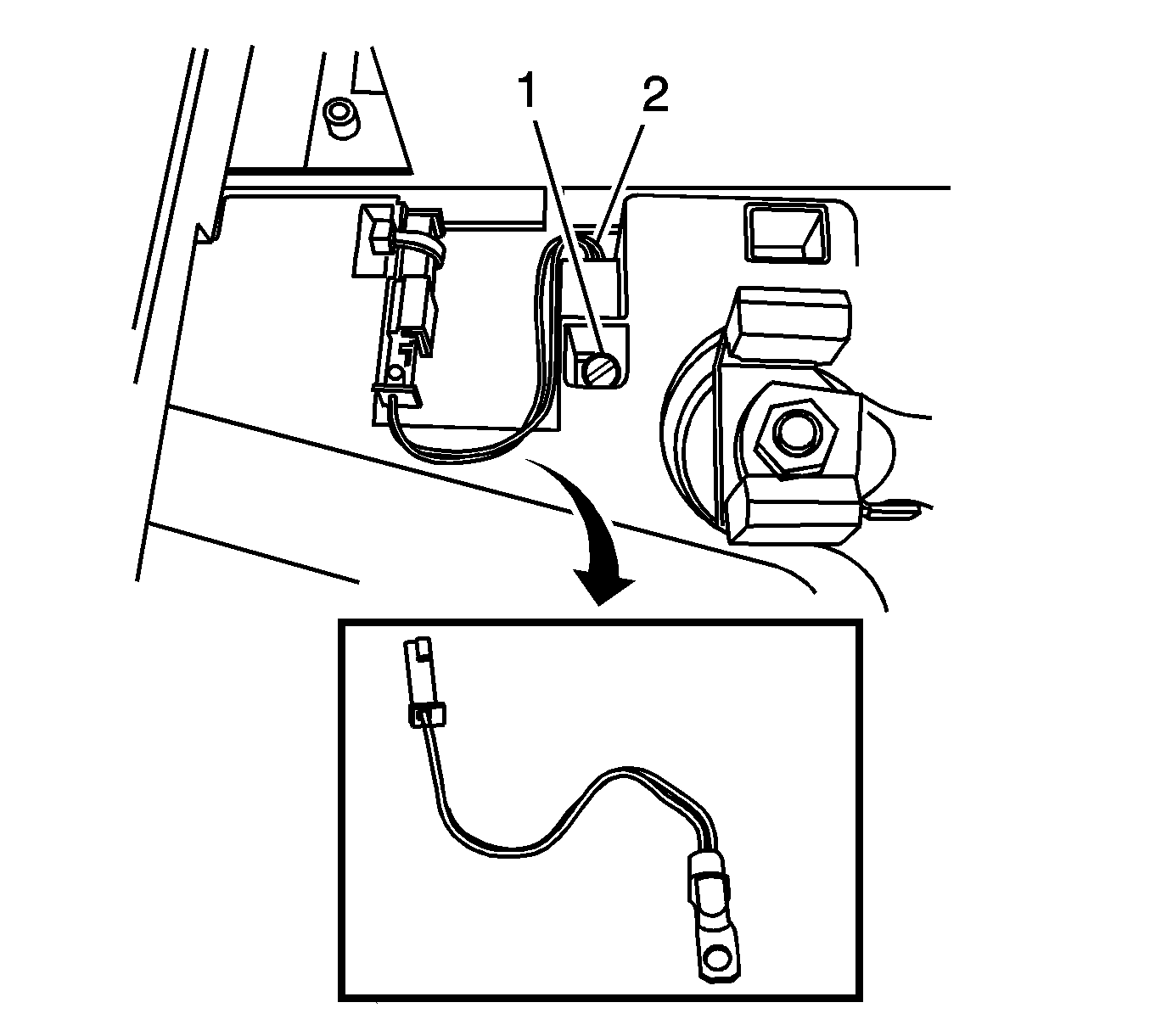 1
2